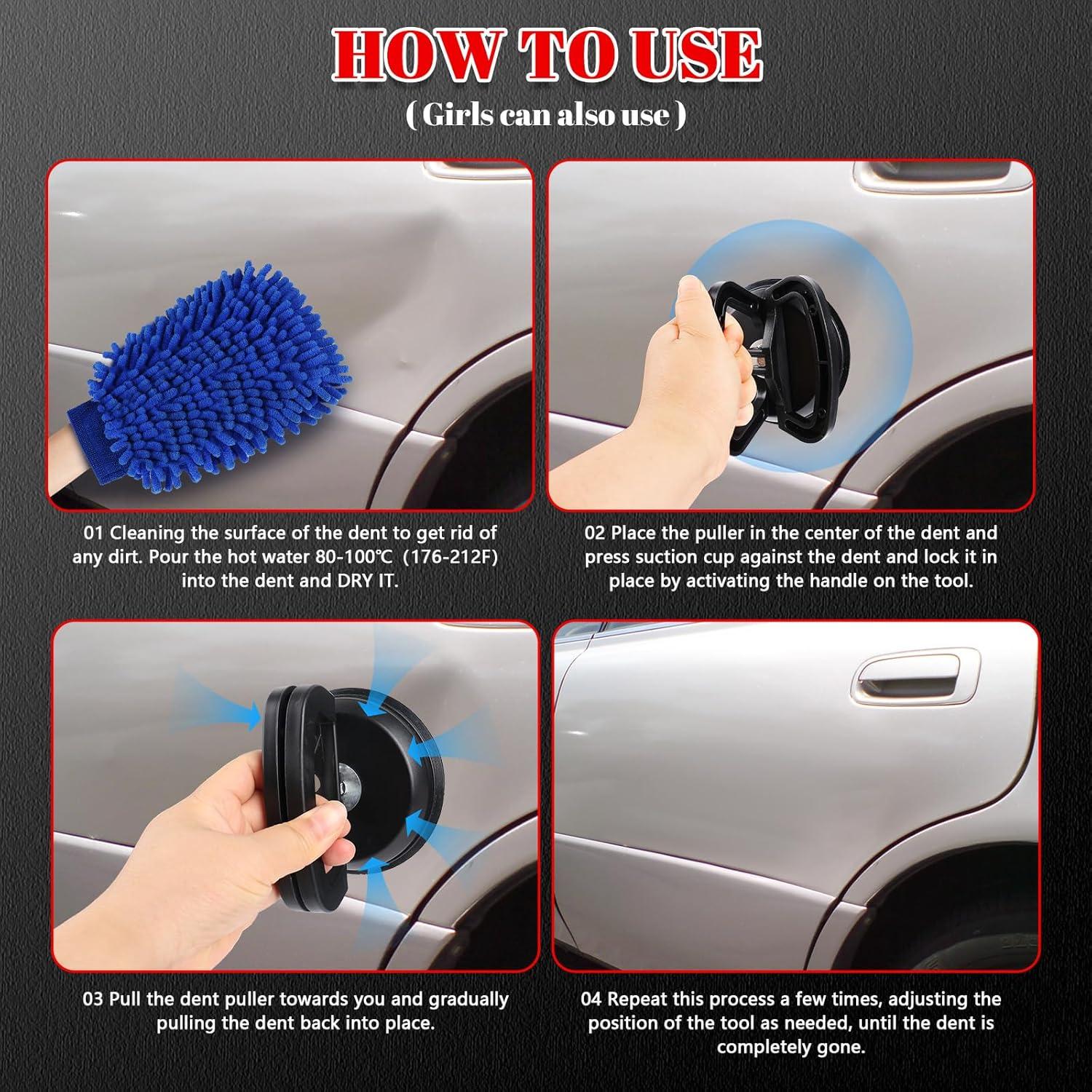 HOW TO USE
( Girls can also use )

01 Cleaning the surface of the dent to get rid of any dirt. Pour the hot water 80-100℃ (176-212F) into the dent and DRY IT.

02 Place the puller in the center of the dent and press suction cup against the dent and lock it in place by activating the handle on the tool.

03 Pull the dent puller towards you and gradually pulling the dent back into place.

04 Repeat this process a few times, adjusting the position of the tool as needed, until the dent is completely gone.