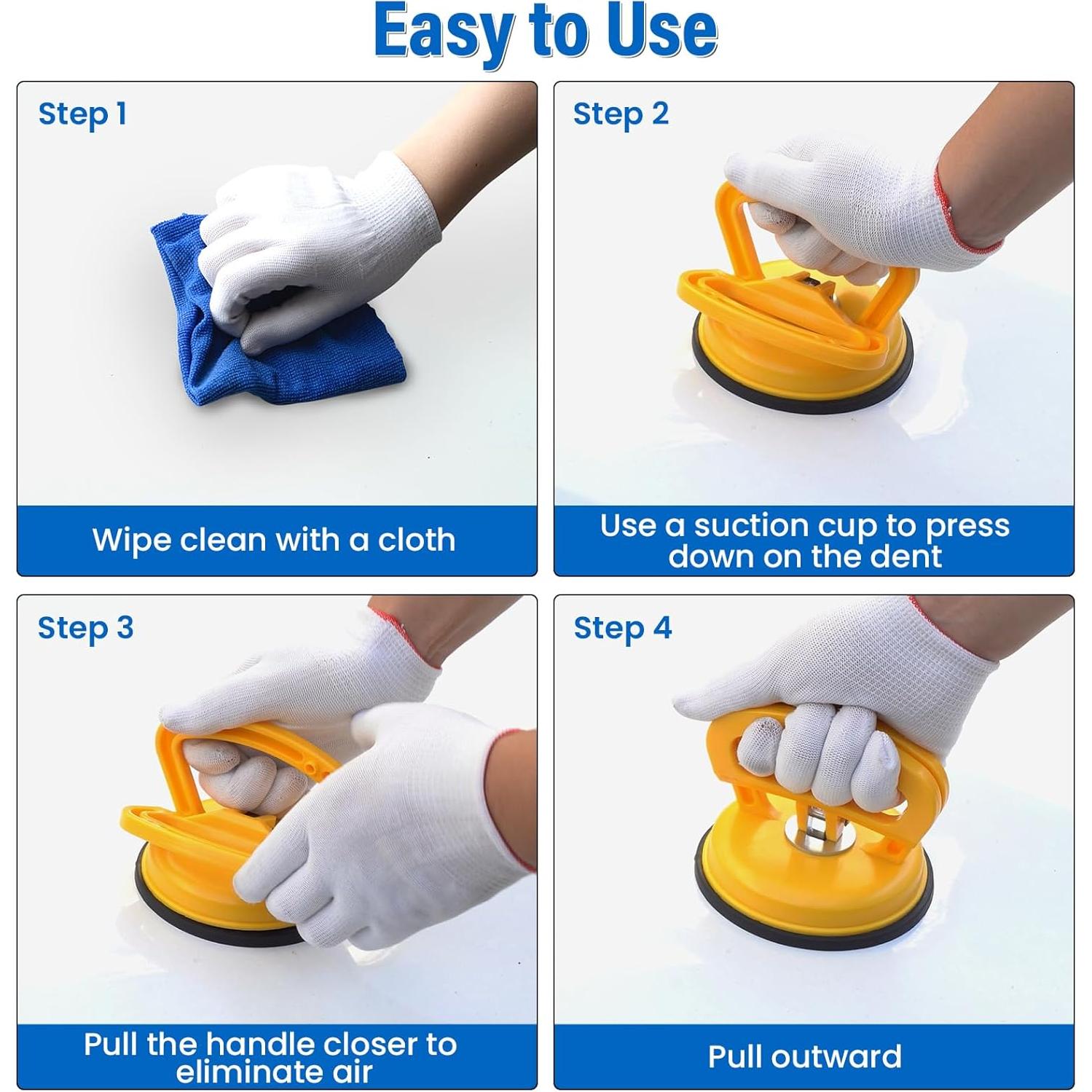 Easy to Use

Step 1

Wipe clean with a cloth

Step 2

Use a suction cup to press down on the dent

Step 3

Pull the handle closer to eliminate air

Step 4

Pull outward