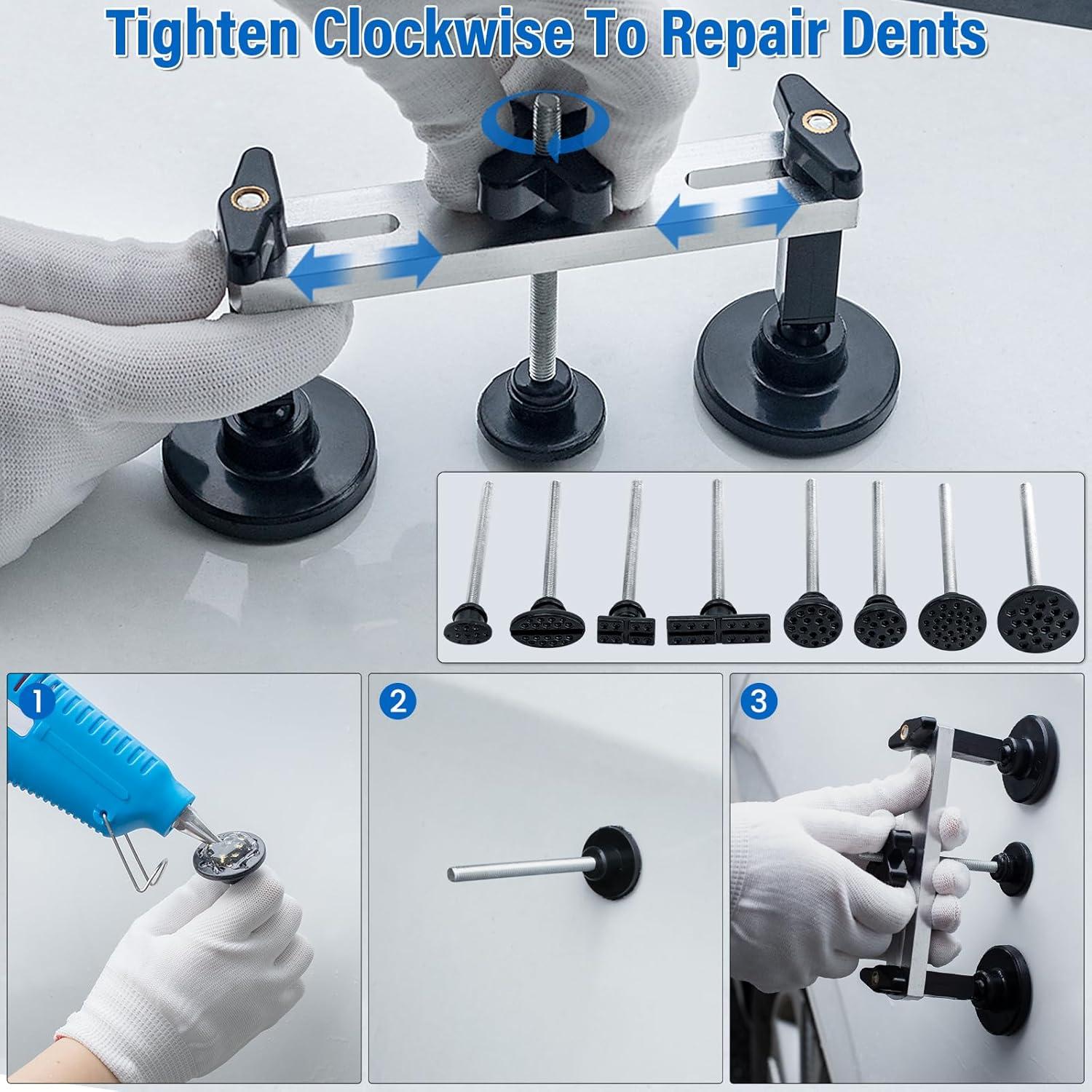 Tighten Clockwise To Repair Dents

1

2

3