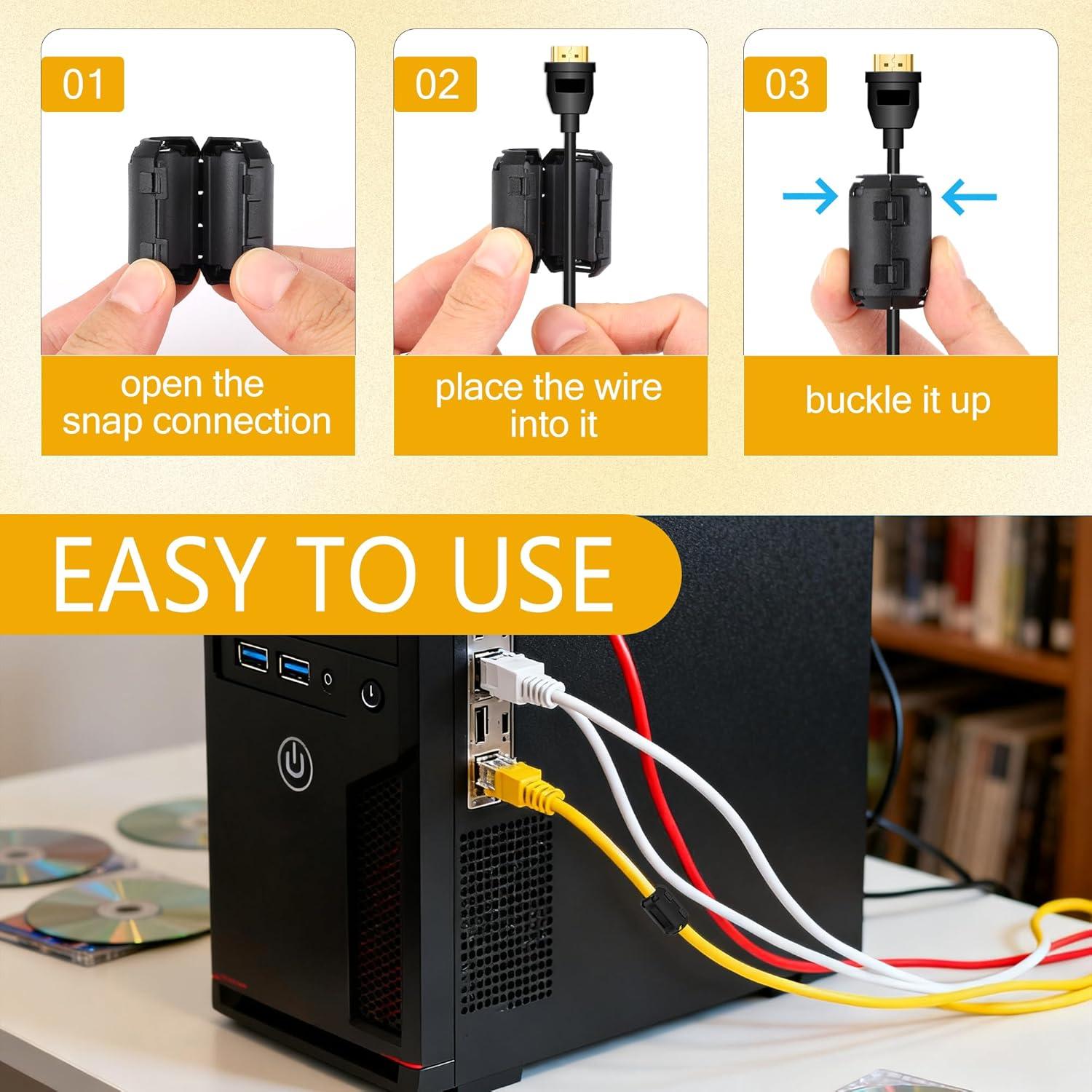 01

open the snap connection

02

place the wire into it

03

buckle it up

EASY TO USE