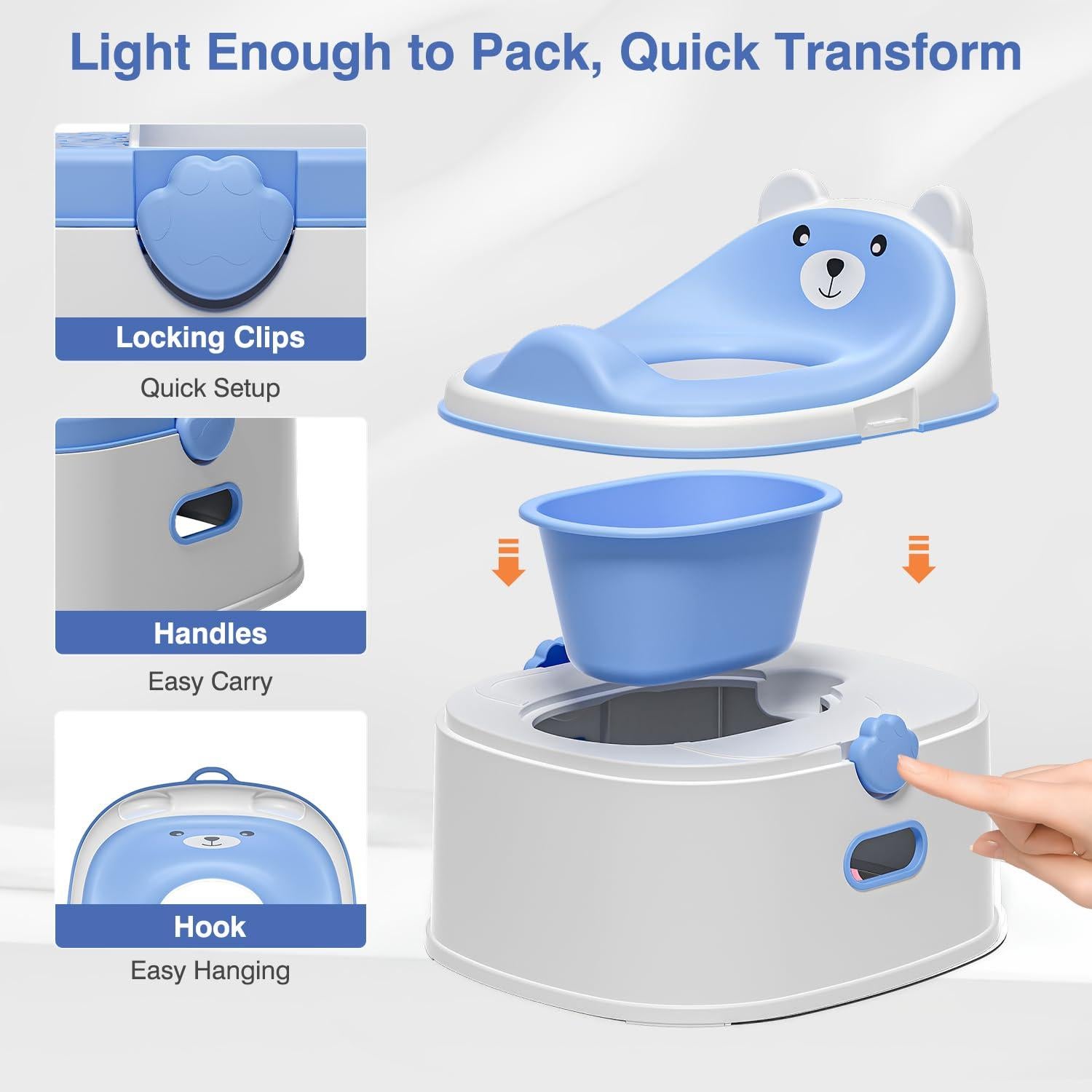 Light Enough to Pack, Quick Transform

Locking Clips

Quick Setup

Handles

Easy Carry

Hook

Easy Hanging