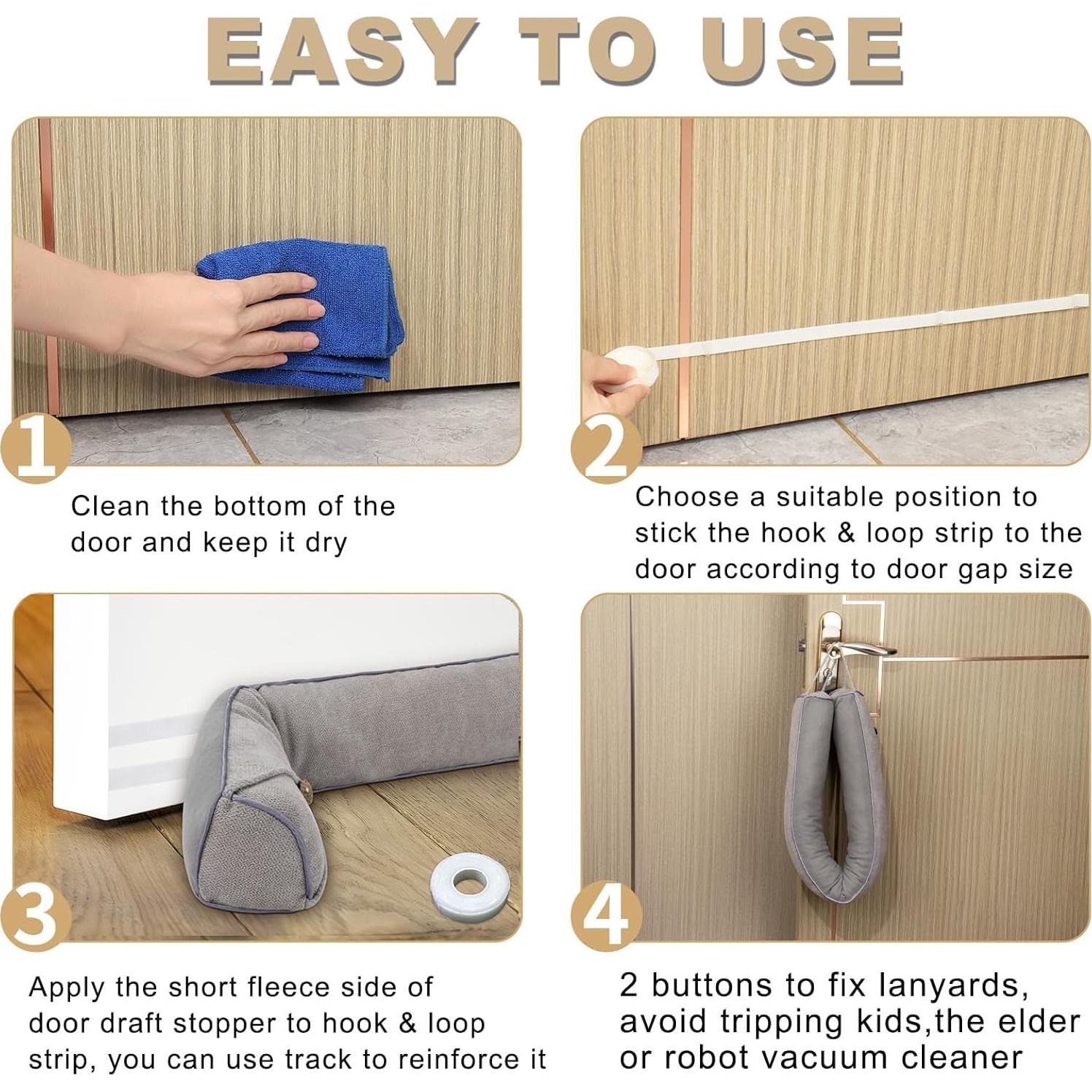 EASY TO USE

1

Clean the bottom of the door and keep it dry

2

Choose a suitable position to stick the hook & loop strip to the door according to door gap size

3

Apply the short fleece side of door draft stopper to hook & loop strip, you can use track to reinforce it

4

2 buttons to fix lanyards, avoid tripping kids,the elder or robot vacuum cleaner