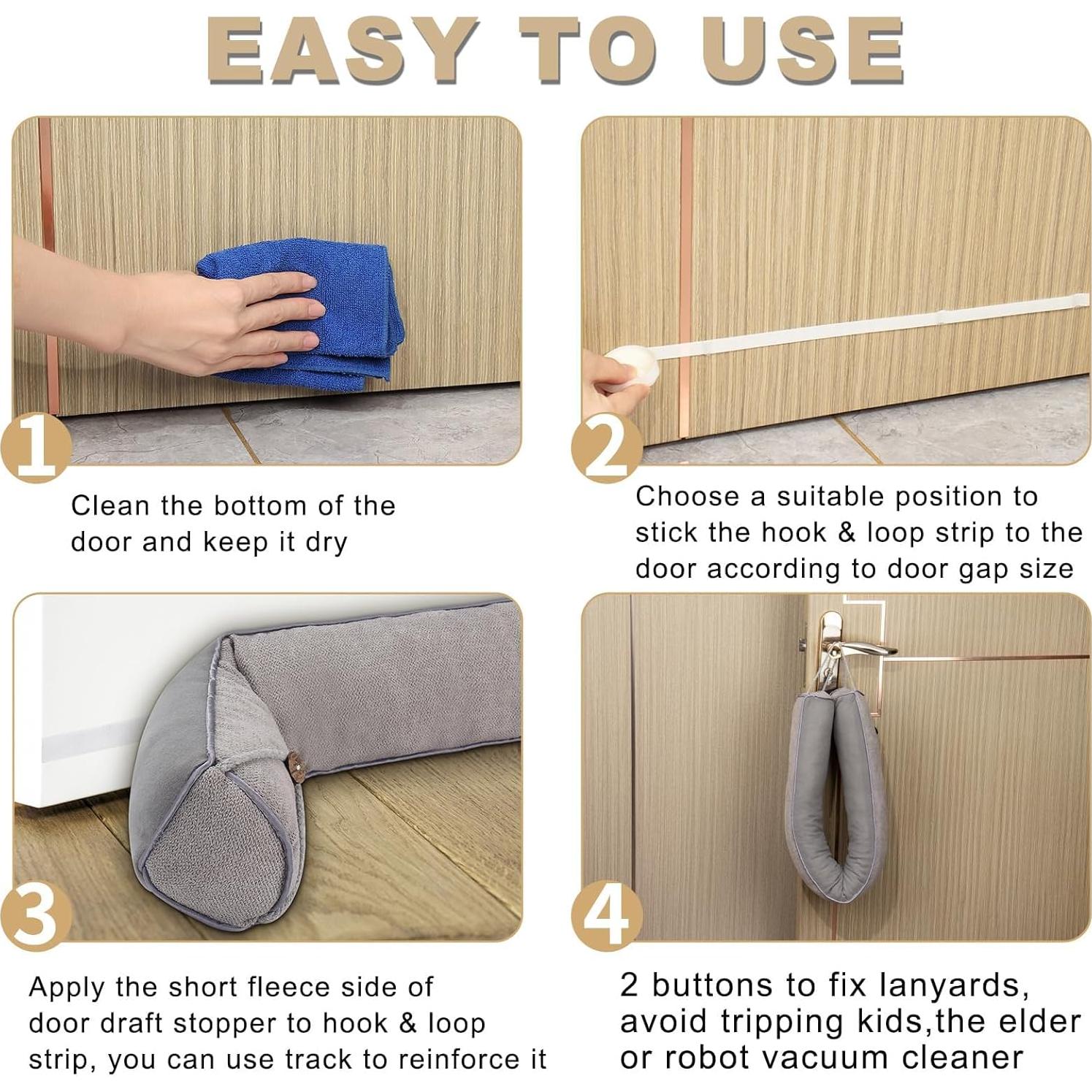 EASY TO USE

1

Clean the bottom of the door and keep it dry

2

Choose a suitable position to stick the hook & loop strip to the door according to door gap size

3

Apply the short fleece side of door draft stopper to hook & loop strip, you can use track to reinforce it

4

2 buttons to fix lanyards, avoid tripping kids,the elder or robot vacuum cleaner