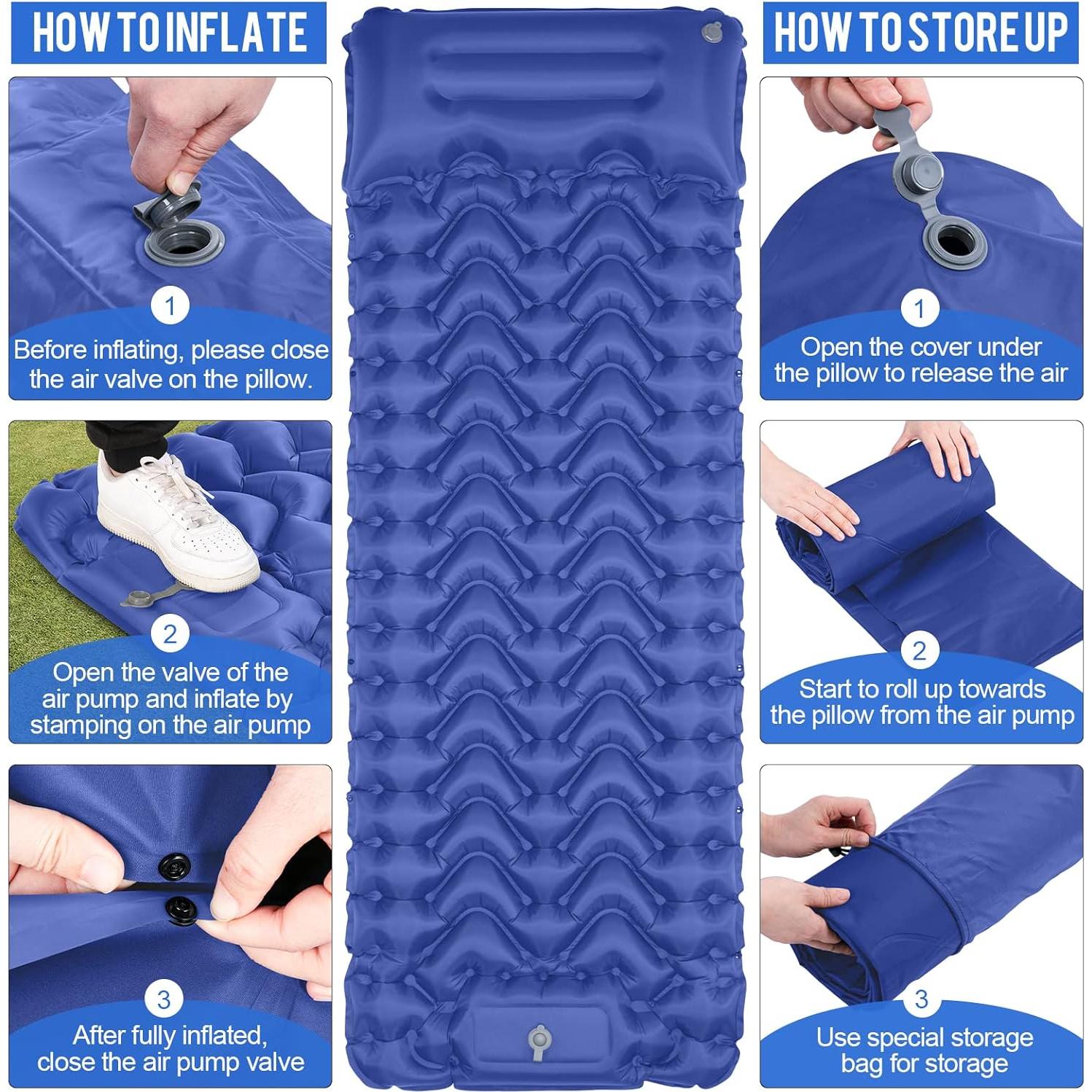 HOW TO INFLATE

1
Before inflating, please close the air valve on the pillow.

2
Open the valve of the air pump and inflate by stamping on the air pump

3
After fully inflated, close the air pump valve

HOW TO STORE UP

1
Open the cover under the pillow to release the air

2
Start to roll up towards the pillow from the air pump

3
Use special storage bag for storage