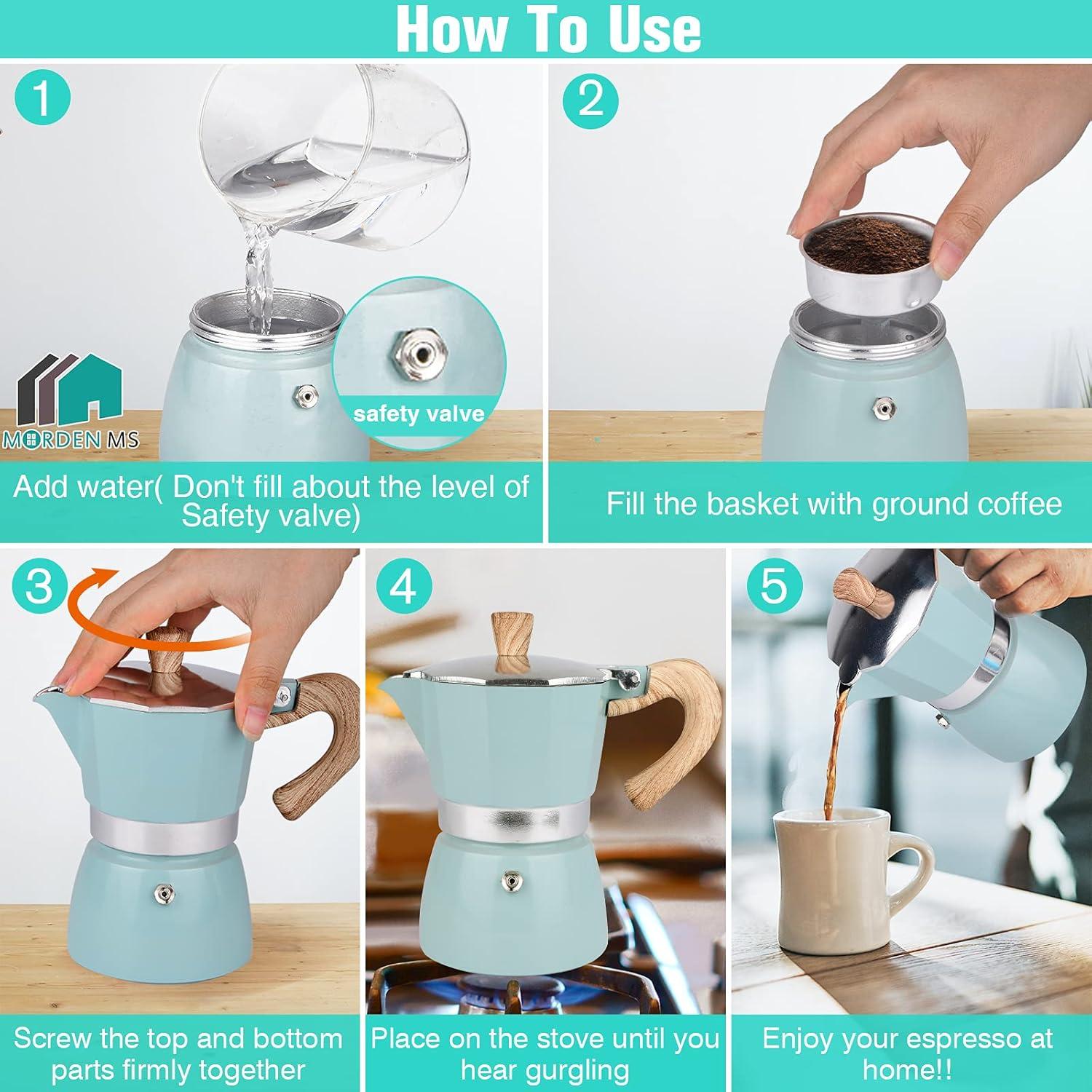 How To Use

1

safety valve

MORDEN MS

Add water( Don't fill about the level of Safety valve)

2

Fill the basket with ground coffee

3

Screw the top and bottom parts firmly together

4

Place on the stove until you hear gurgling

5

Enjoy your espresso at home!!