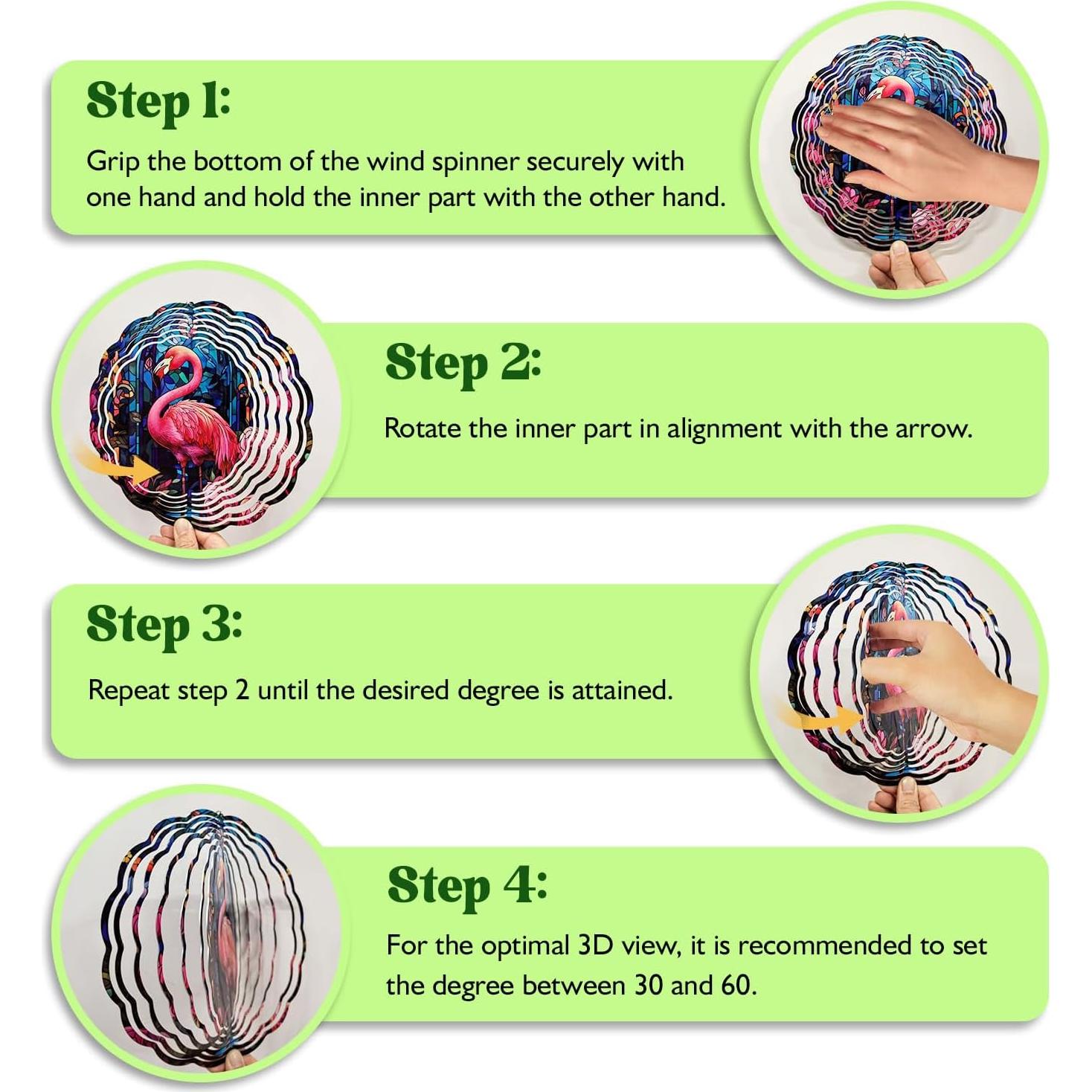 Step 1:

Grip the bottom of the wind spinner securely with one hand and hold the inner part with the other hand.

Step 2:

Rotate the inner part in alignment with the arrow.

Step 3:

Repeat step 2 until the desired degree is attained.

Step 4:

For the optimal 3D view, it is recommended to set the degree between 30 and 60.