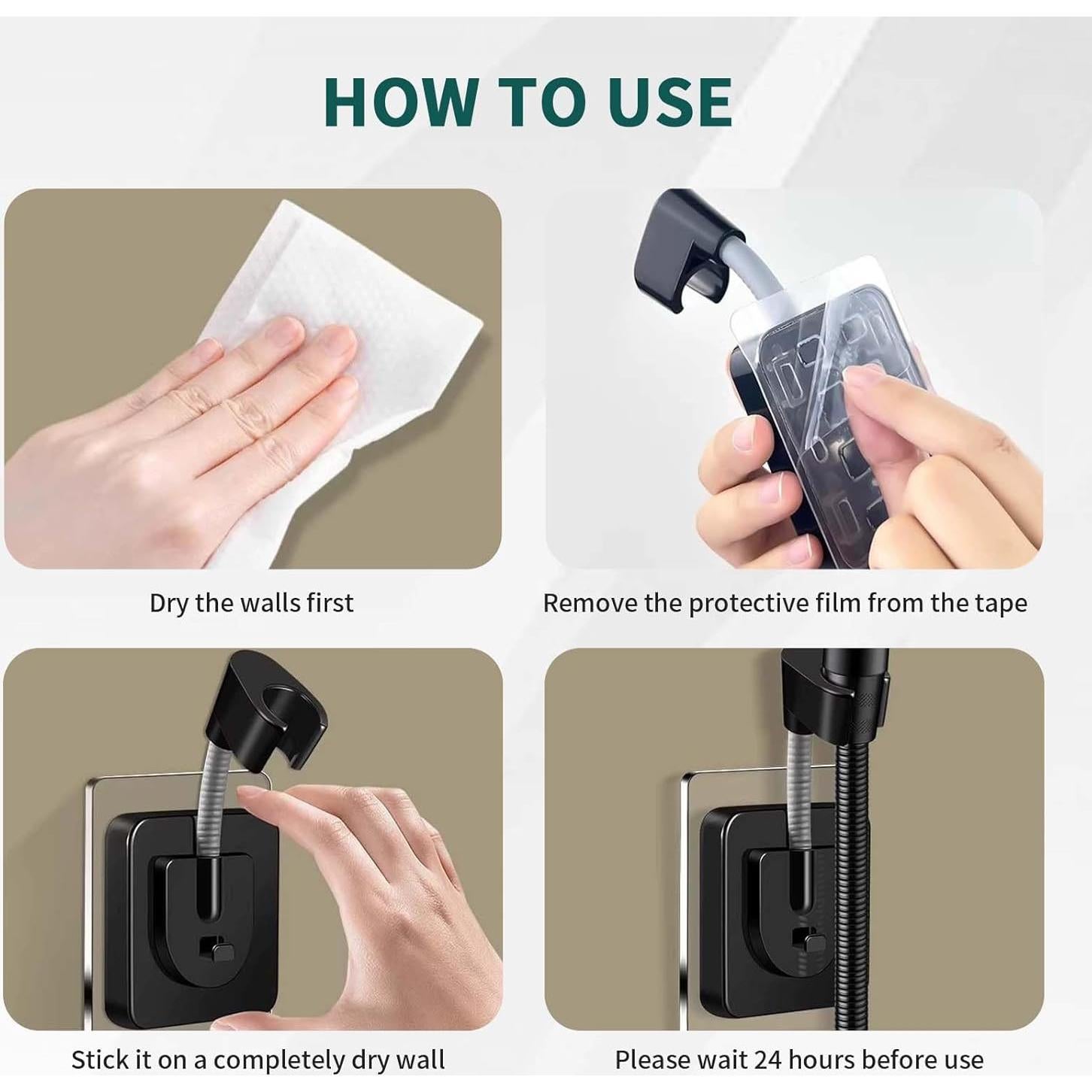 HOW TO USE

Dry the walls first

Remove the protective film from the tape

Stick it on a completely dry wall

Please wait 24 hours before use