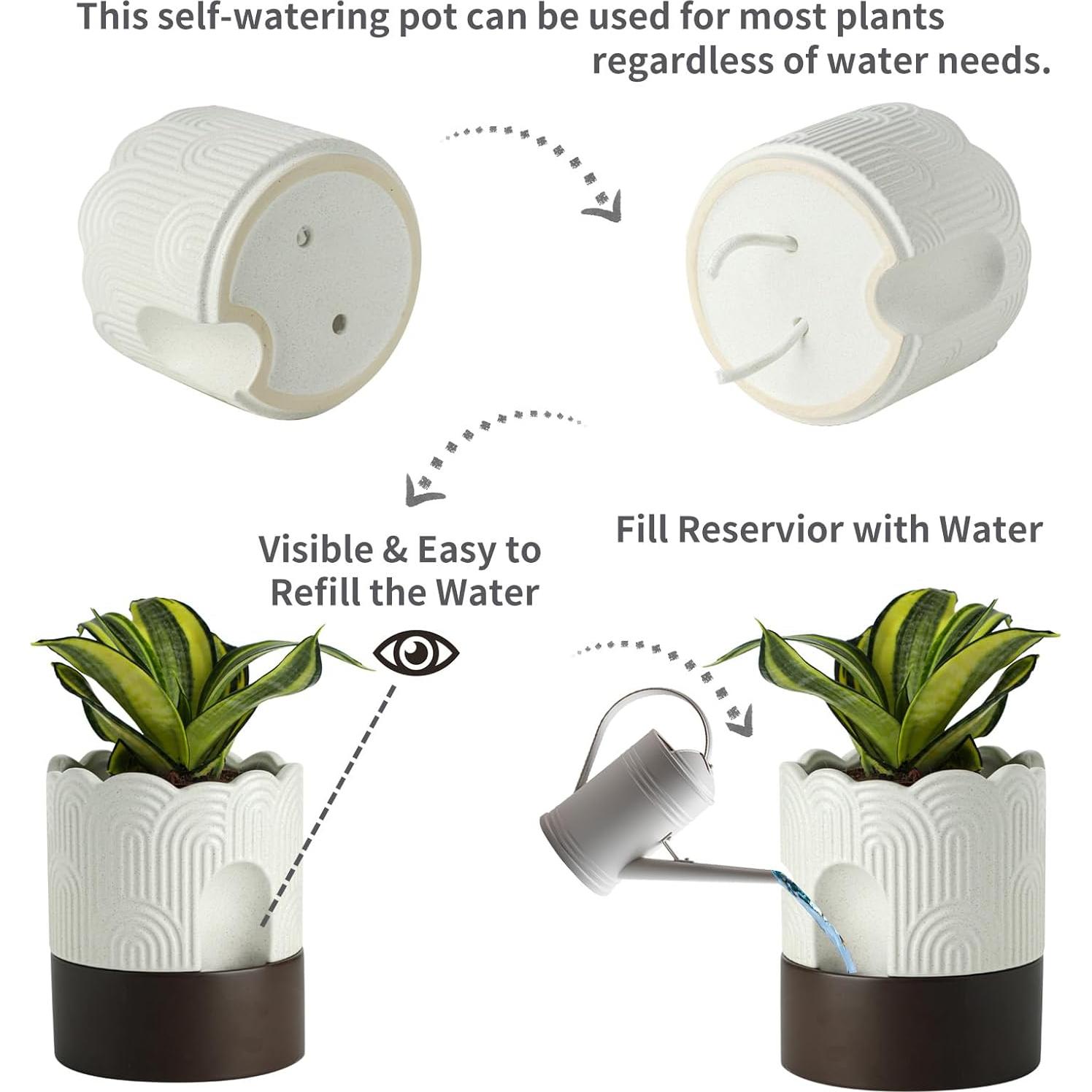 This self-watering pot can be used for most plants regardless of water needs.

Fill Reservior with Water

Visible & Easy to Refill the Water