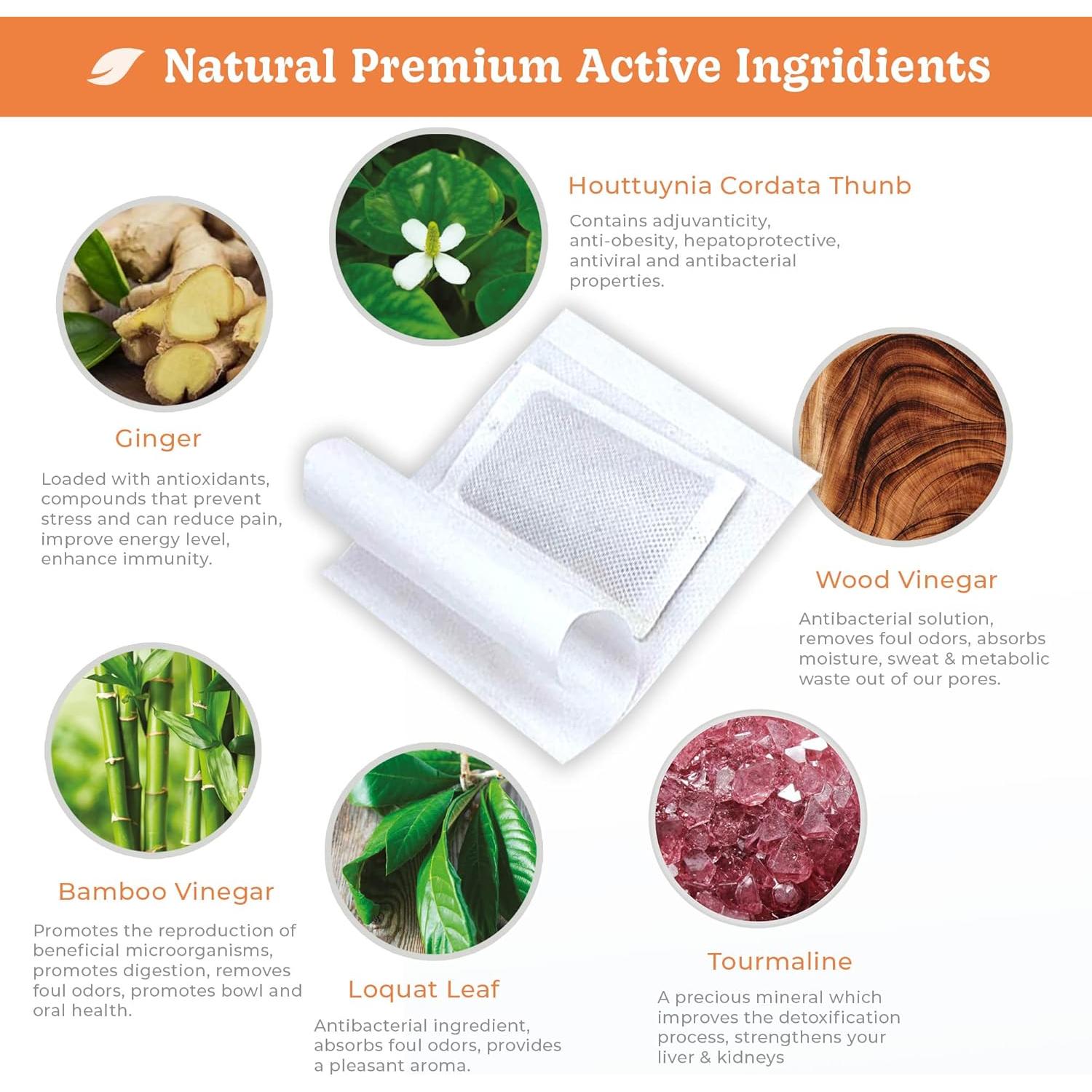 Natural Premium Active Ingridients

Houttuynia Cordata Thunb

Contains adjuvanticity, anti-obesity, hepatoprotective, antiviral and antibacterial properties.

Ginger

Loaded with antioxidants, compounds that prevent stress and can reduce pain, improve energy level, enhance immunity.

Wood Vinegar

Antibacterial solution, removes foul odors, absorbs moisture, sweat & metabolic waste out of our pores.

Bamboo Vinegar

Promotes the reproduction of beneficial microorganisms, promotes digestion, removes foul odors, promotes bowl and oral health.

Loquat Leaf

Antibacterial ingredient, absorbs foul odors, provides a pleasant aroma.

Tourmaline

A precious mineral which improves the detoxification process, strengthens your liver & kidneys