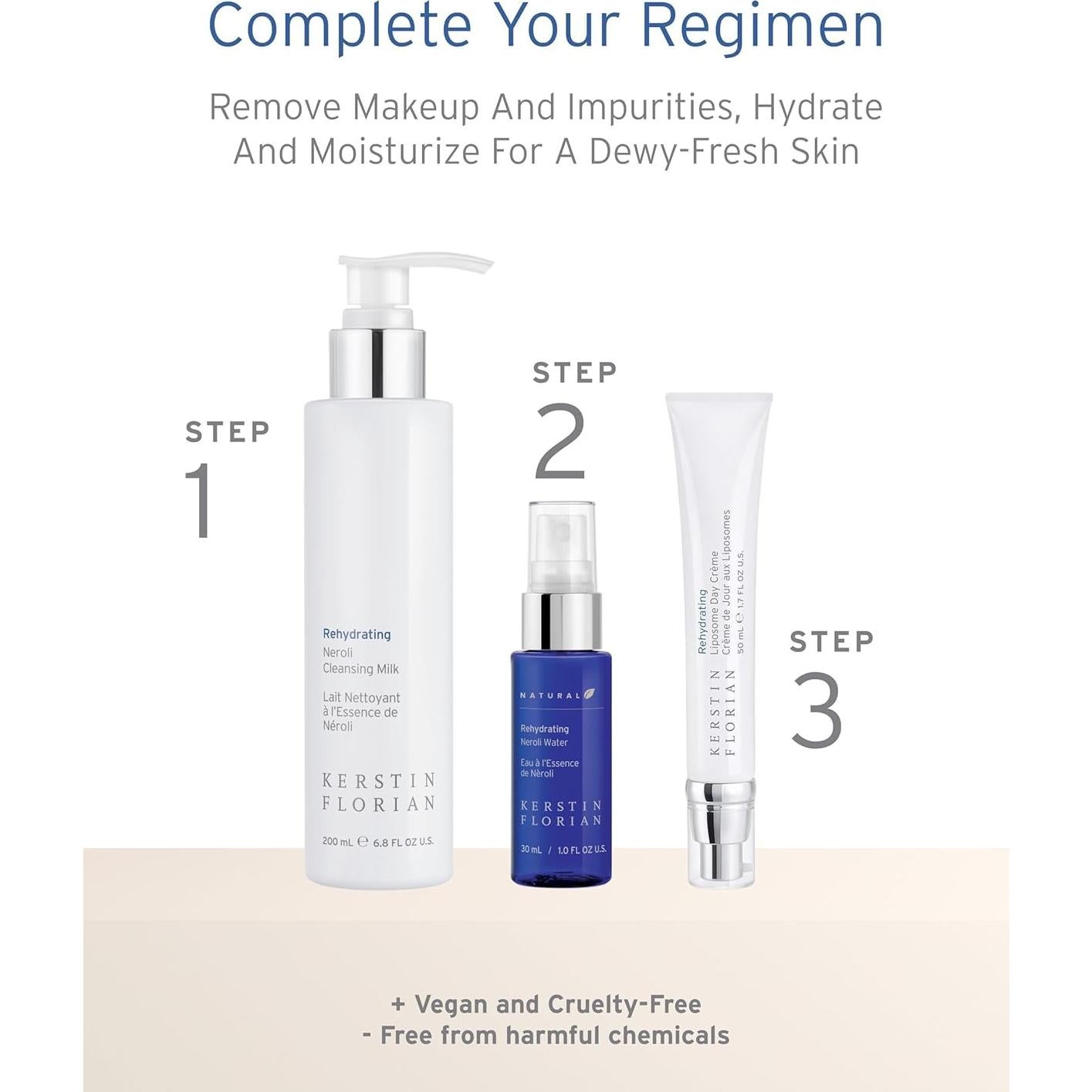 Complete Your Regimen

Remove Makeup And Impurities, Hydrate And Moisturize For A Dewy-Fresh Skin

STEP
1

Rehydrating
Neroli
Cleansing Milk

Lait Nettoyant à l'Essence de Néroli

KERSTIN
FLORIAN

200 mL ℮ 6.8 FL OZ U.S.

STEP
2

NATURAL

Rehydrating
Neroli Water

Eau à l'Essence de Nèroli

KERSTIN
FLORIAN

30 mL / 1.0 FL OZ U.S.

Rehydrating
Liposome Day Crème
Crème de Jour aux Liposomes
50 mL ℮ 1.7 FL OZ U.S.

KERSTIN
FLORIAN

STEP
3

+ Vegan and Cruelty-Free
- Free from harmful chemicals