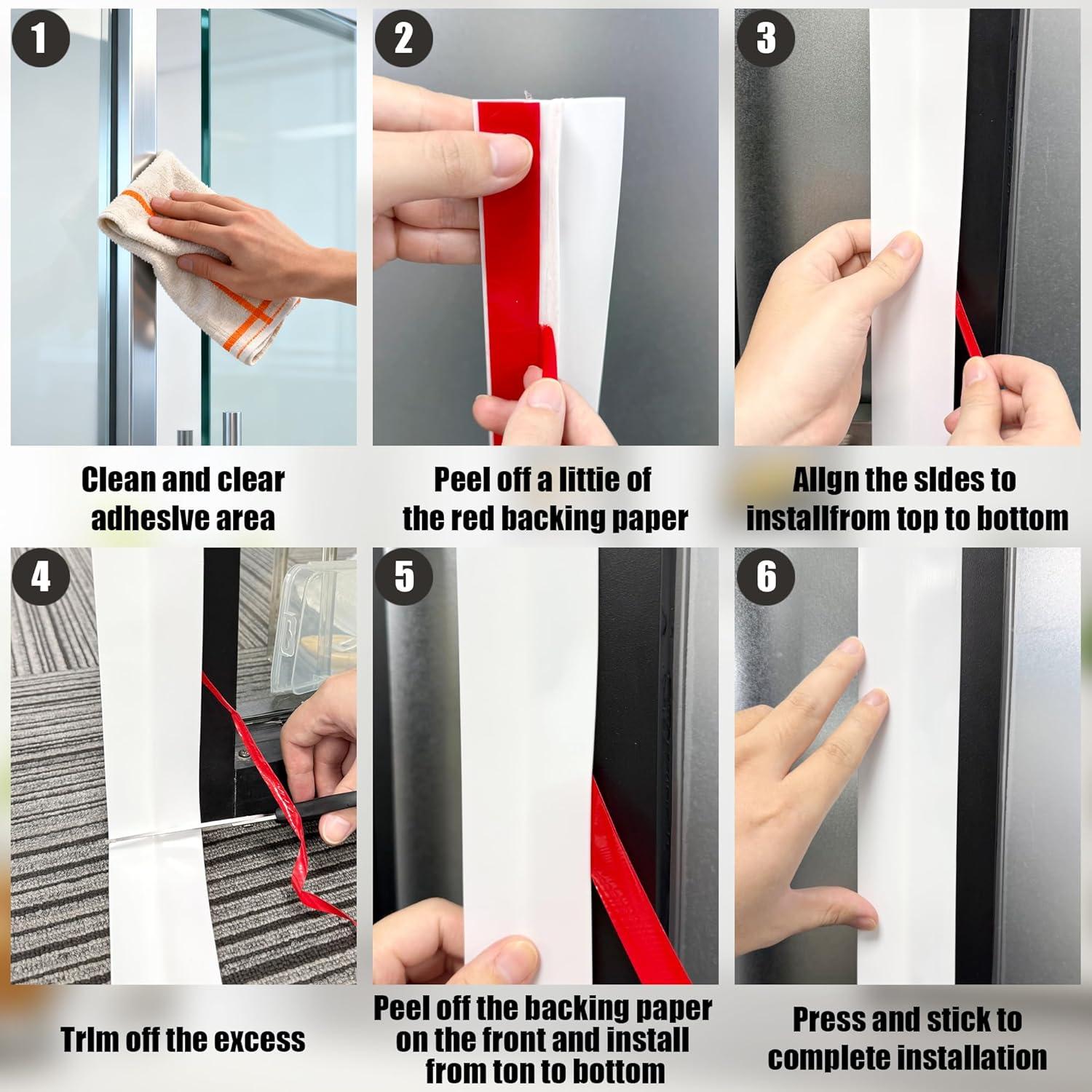 1

Clean and clear adheslve area

2

Peel off a littie of the red backing paper

3

Allgn the sldes to installfrom top to bottom

4

Trlm off the excess

5

Peel off the backing paper on the front and install from ton to bottom

6

Press and stick to complete installation