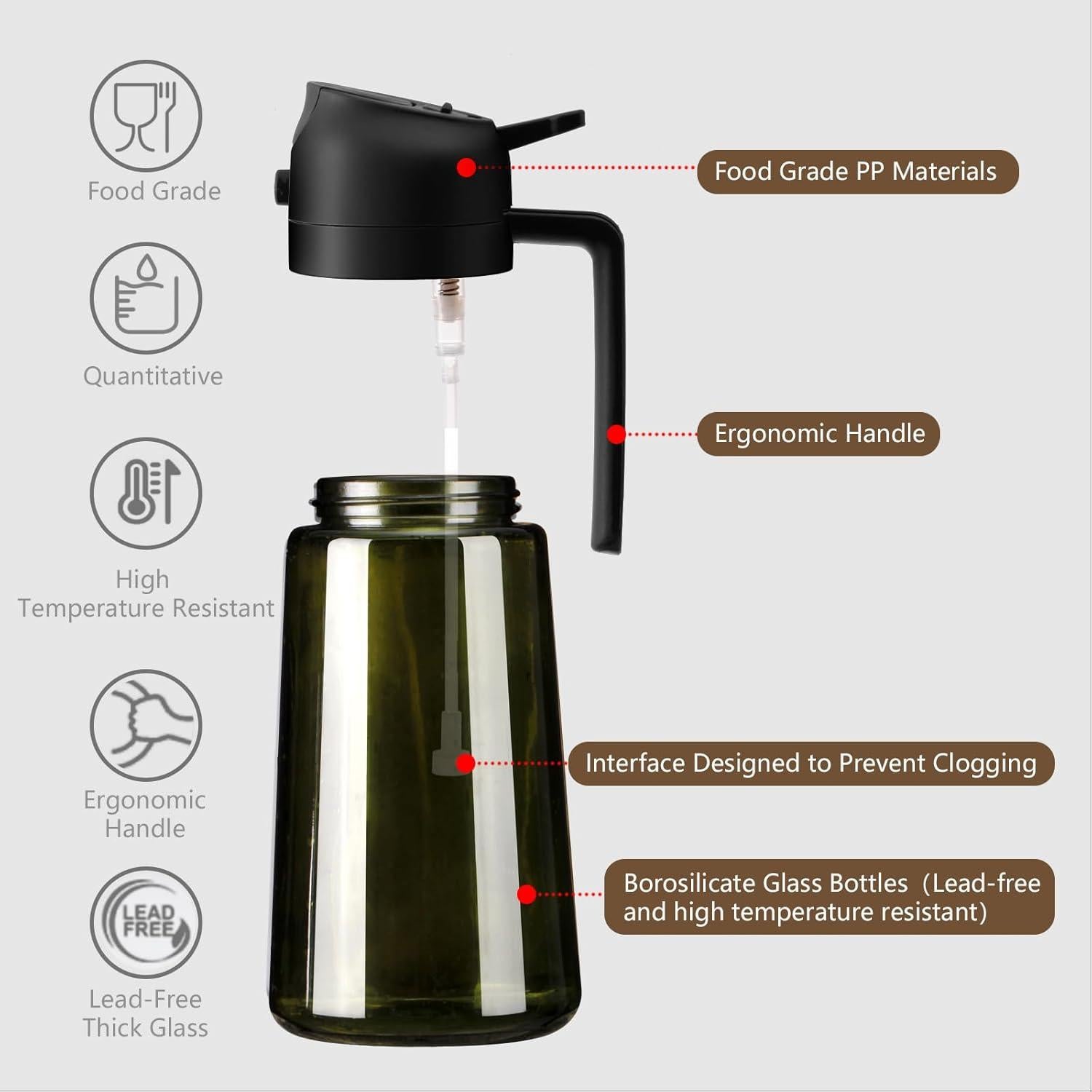 Food Grade

Quantitative

High
Temperature Resistant

Ergonomic
Handle

LEAD
FREE

Lead-Free
Thick Glass

Food Grade PP Materials

Ergonomic Handle

Interface Designed to Prevent Clogging

Borosilicate Glass Bottles（Lead-free and high temperature resistant)