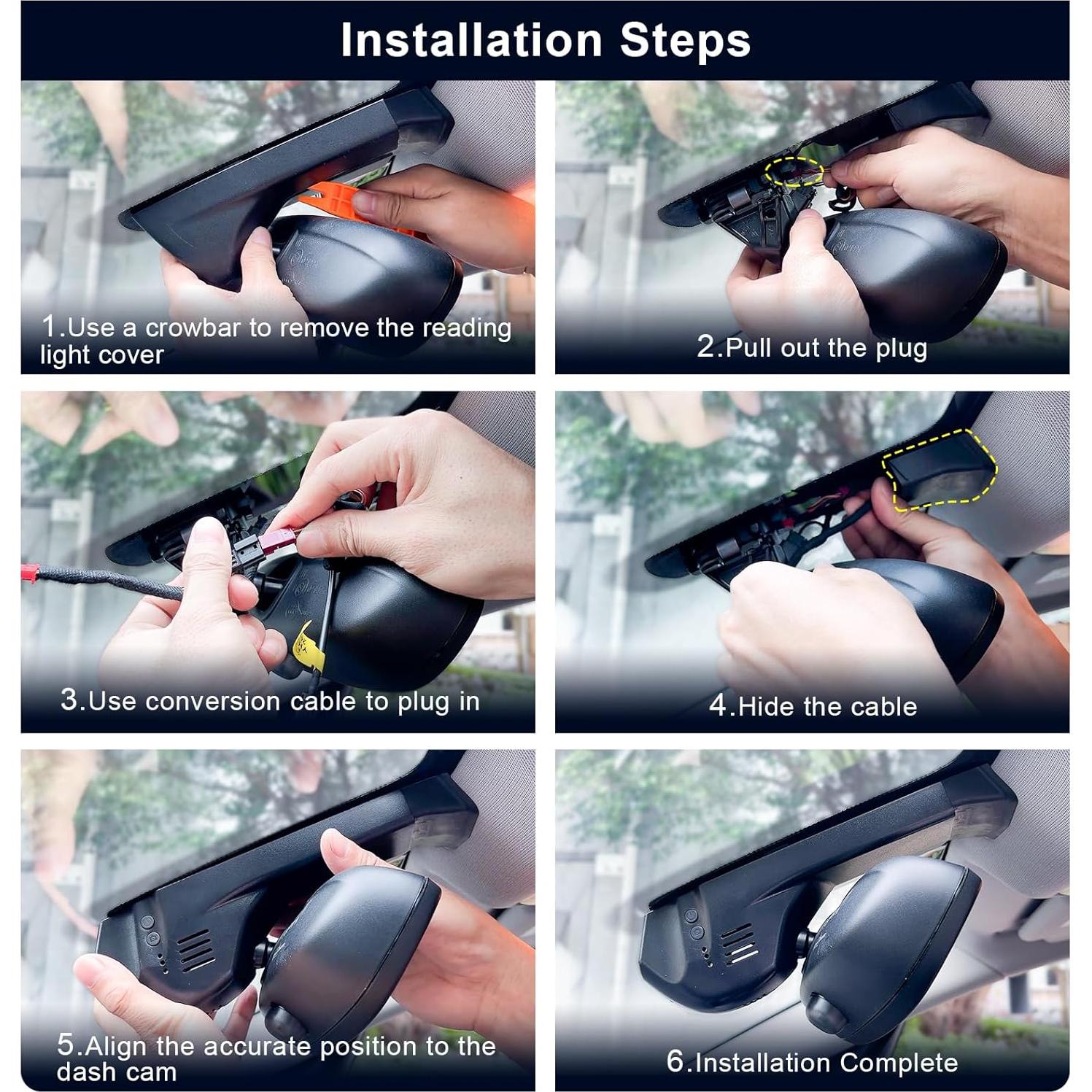 Installation Steps

1.Use a crowbar to remove the reading light cover

2.Pull out the plug

3.Use conversion cable to plug in

4.Hide the cable

5.Align the accurate position to the dash cam

6.Installation Complete