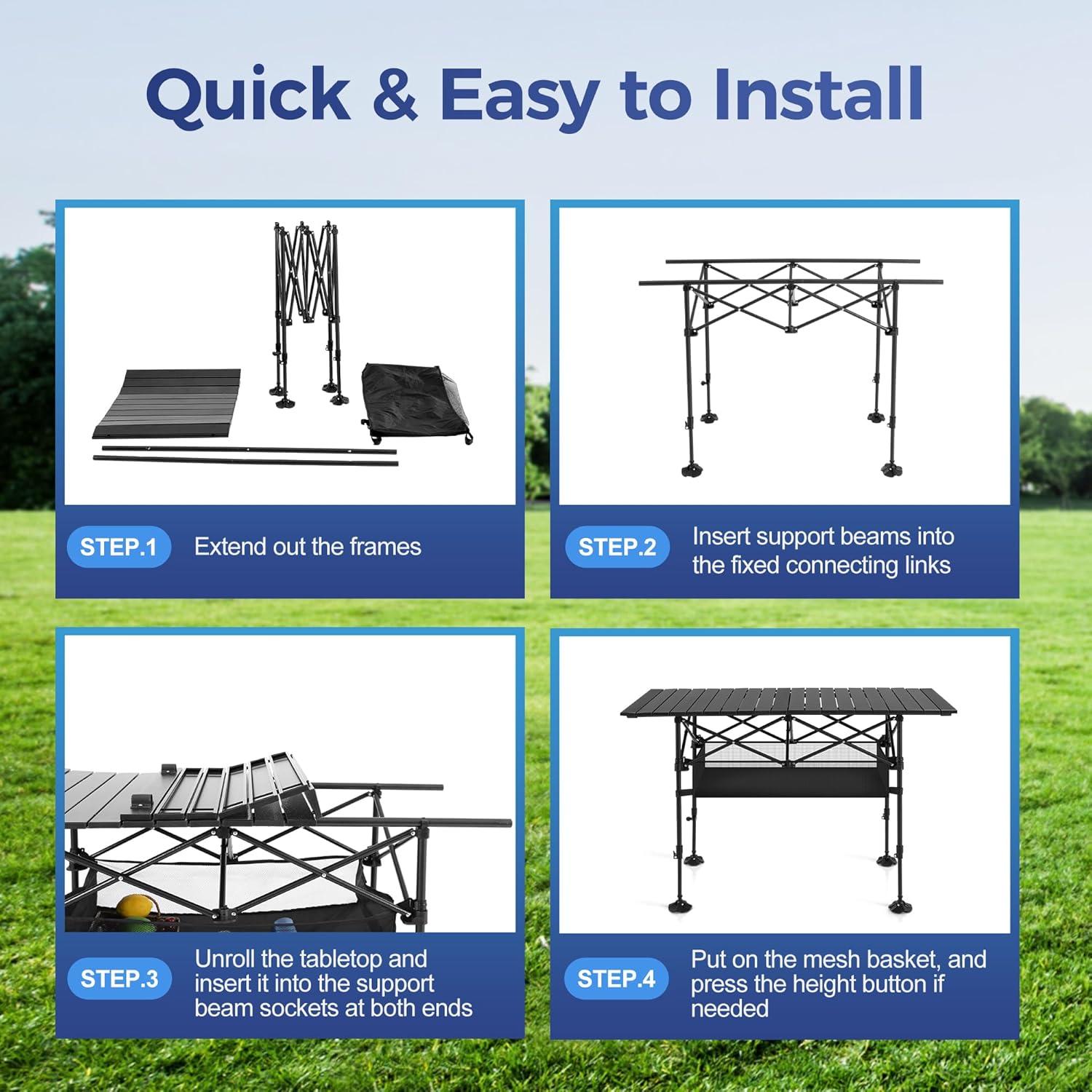 Quick & Easy to Install

STEP.1 Extend out the frames

STEP.2 Insert support beams into the fixed connecting links

STEP.3 Unroll the tabletop and insert it into the support beam sockets at both ends

STEP.4 Put on the mesh basket, and press the height button if needed