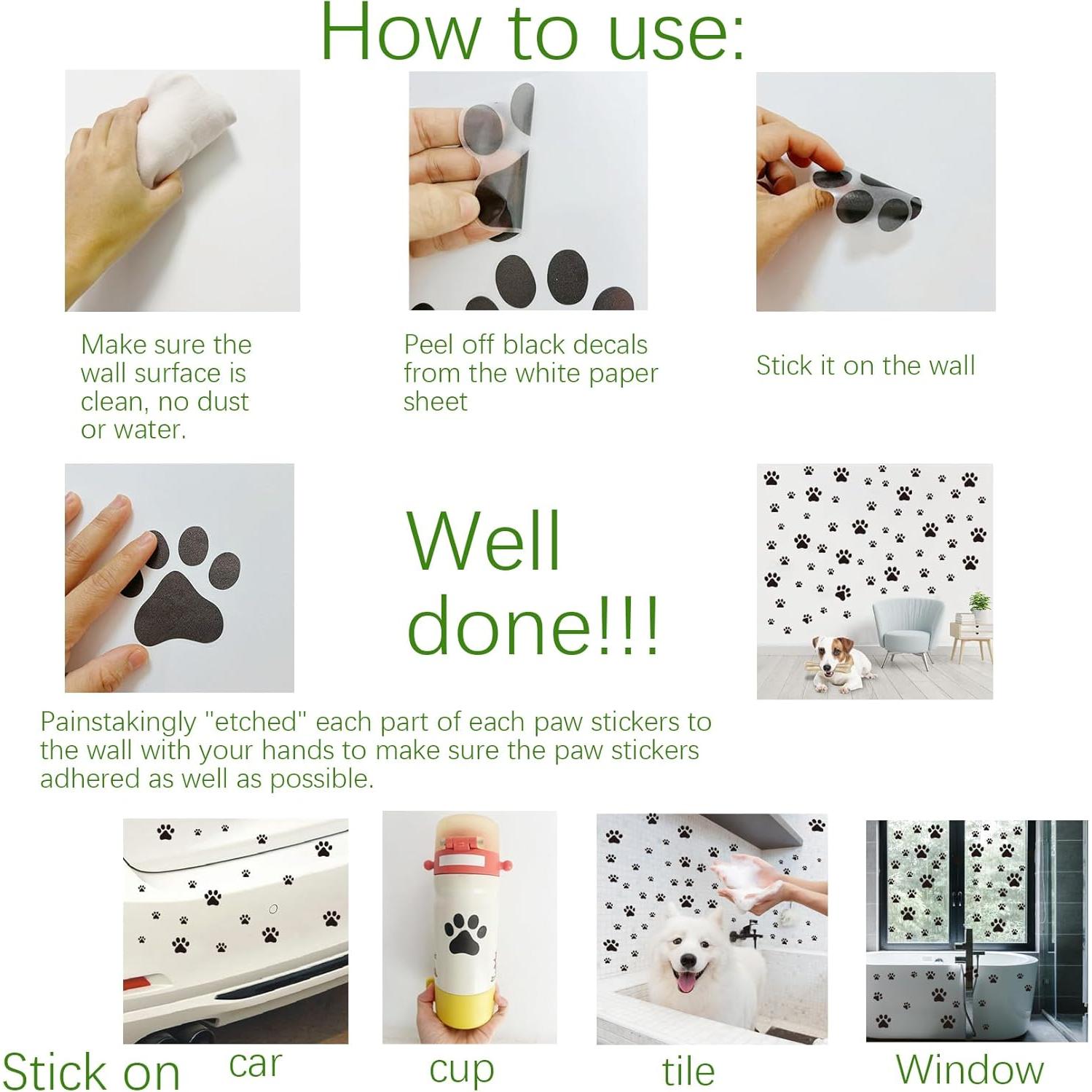 How to use:

Make sure the wall surface is clean, no dust or water.

Peel off black decals from the white paper sheet

Stick it on the wall

Well done!!!

Painstakingly "etched" each part of each paw stickers to the wall with your hands to make sure the paw stickers adhered as well as possible.

Stick on car cup tile Window