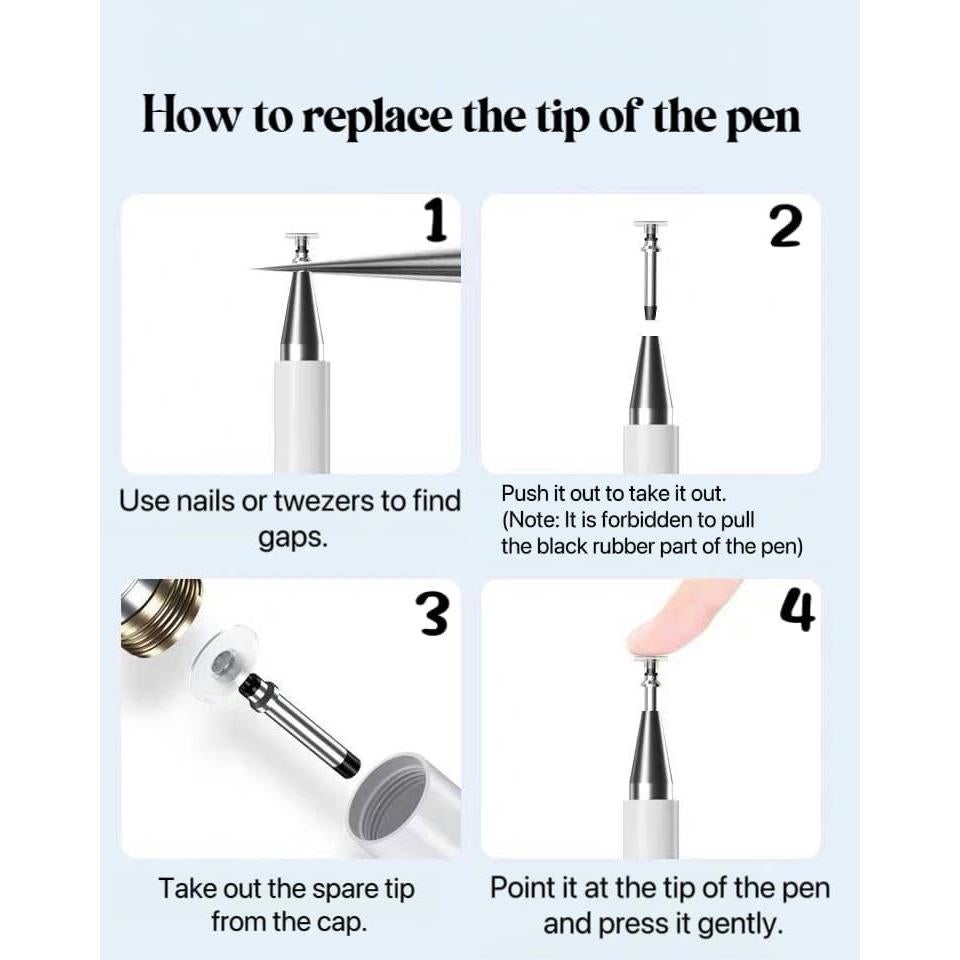 How to replace the tip of the pen

1

Use nails or twezers to find gaps.

2

Push it out to take it out.
(Note: It is forbidden to pull the black rubber part of the pen)

3

Take out the spare tip from the cap.

4

Point it at the tip of the pen and press it gently.