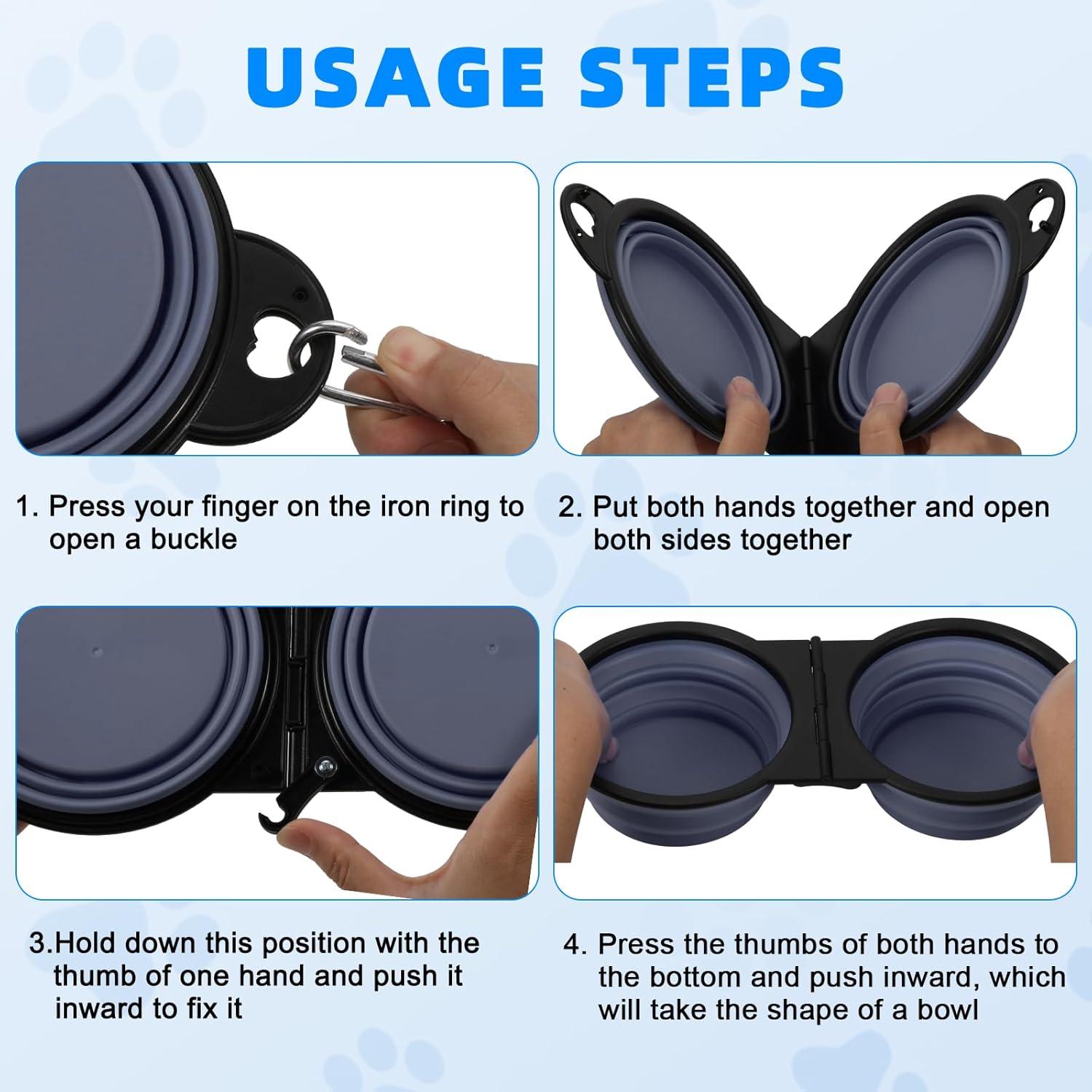 USAGE STEPS

1. Press your finger on the iron ring to open a buckle

2. Put both hands together and open both sides together

3.Hold down this position with the thumb of one hand and push it inward to fix it

4. Press the thumbs of both hands to the bottom and push inward, which will take the shape of a bowl