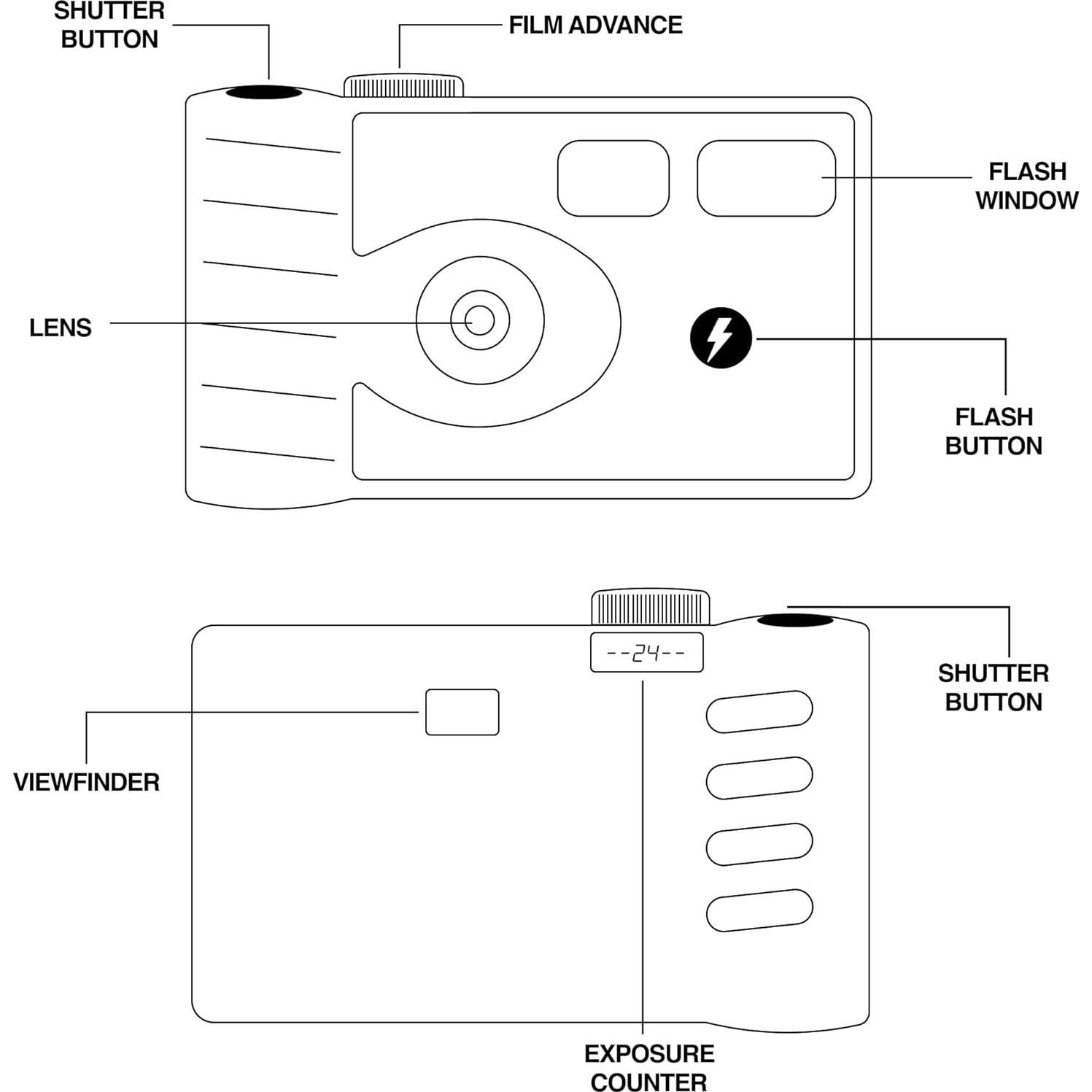 SHUTTER BUTTON

FILM ADVANCE

FLASH WINDOW

LENS

FLASH BUTTON

--24--

SHUTTER BUTTON

VIEWFINDER

EXPOSURE COUNTER