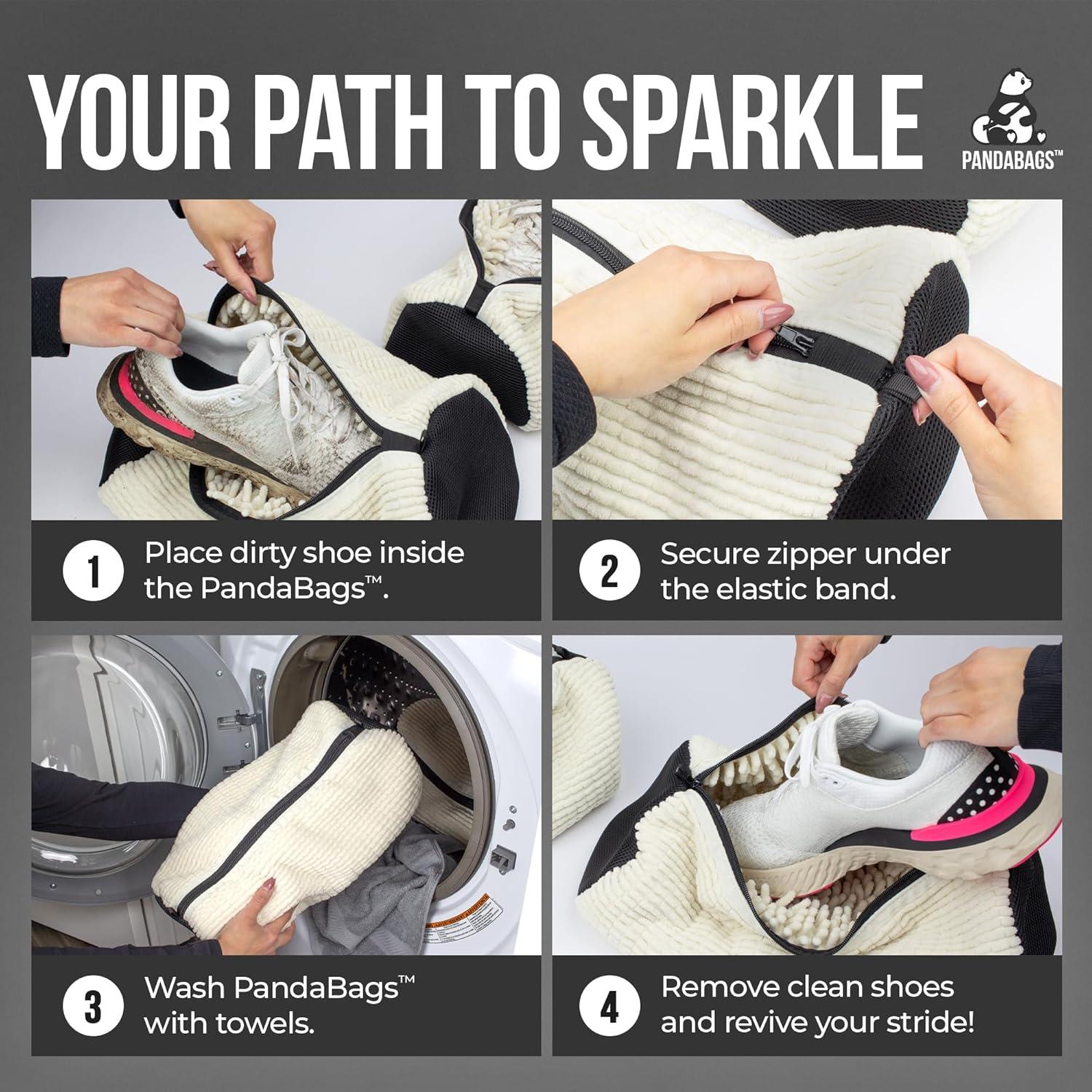 YOUR PATH TO SPARKLE

PANDABAGS™

1 Place dirty shoe inside the PandaBags™.

2 Secure zipper under the elastic band.

3 Wash PandaBags™ with towels.

4 Remove clean shoes and revive your stride!