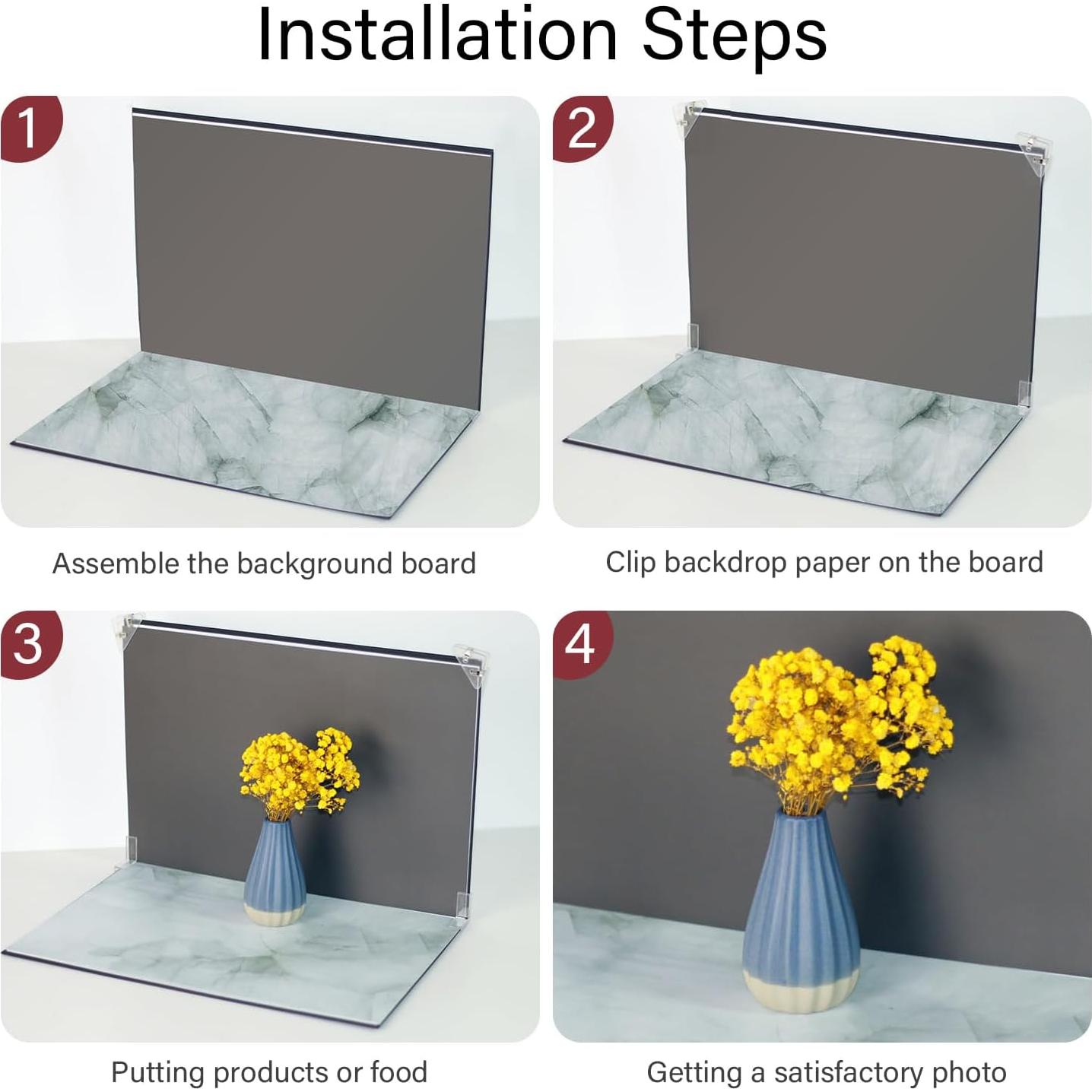 Installation Steps

1

Assemble the background board

2

Clip backdrop paper on the board

3

Putting products or food

4

Getting a satisfactory photo