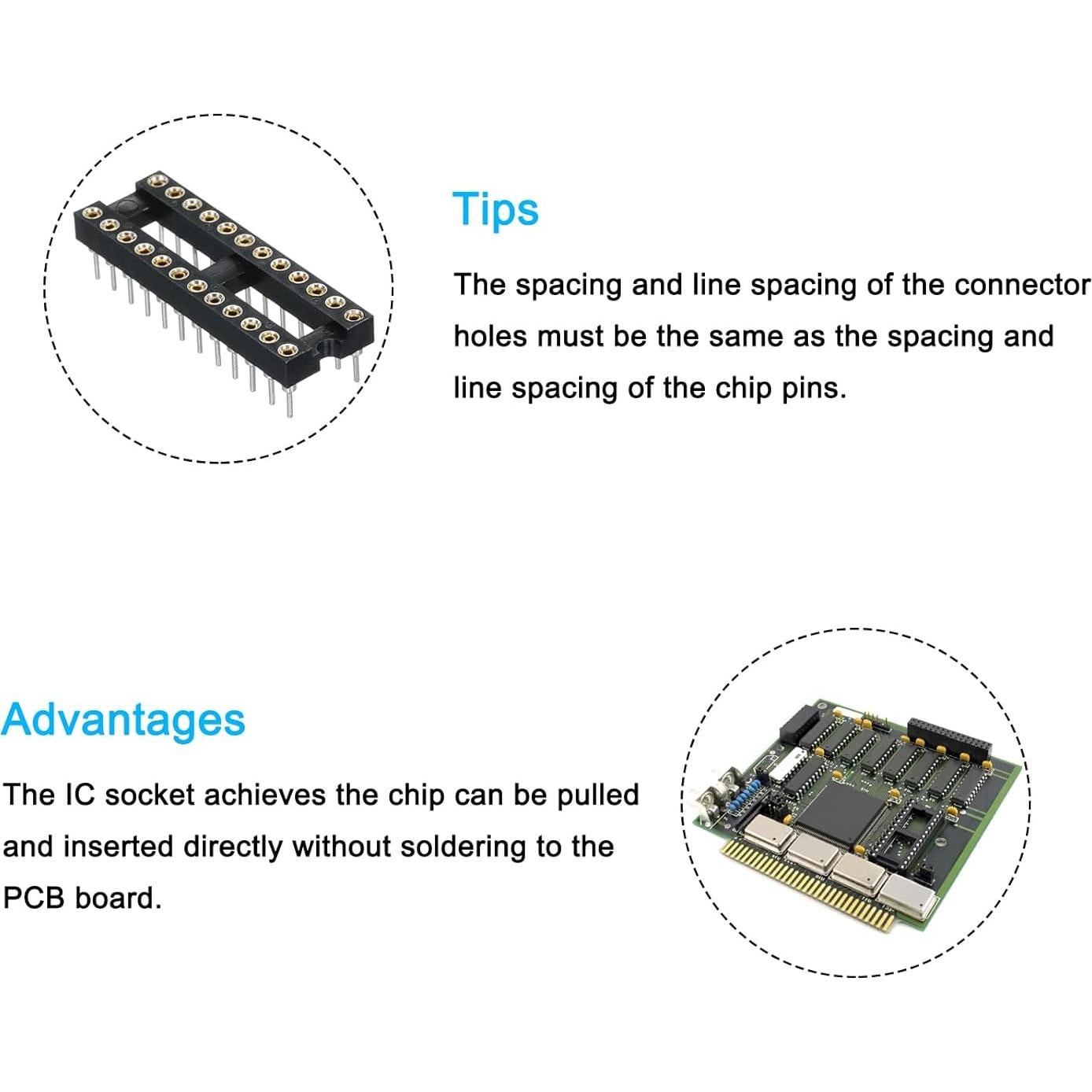 Tips

The spacing and line spacing of the connector holes must be the same as the spacing and line spacing of the chip pins.

Advantages

The IC socket achieves the chip can be pulled and inserted directly without soldering to the PCB board.