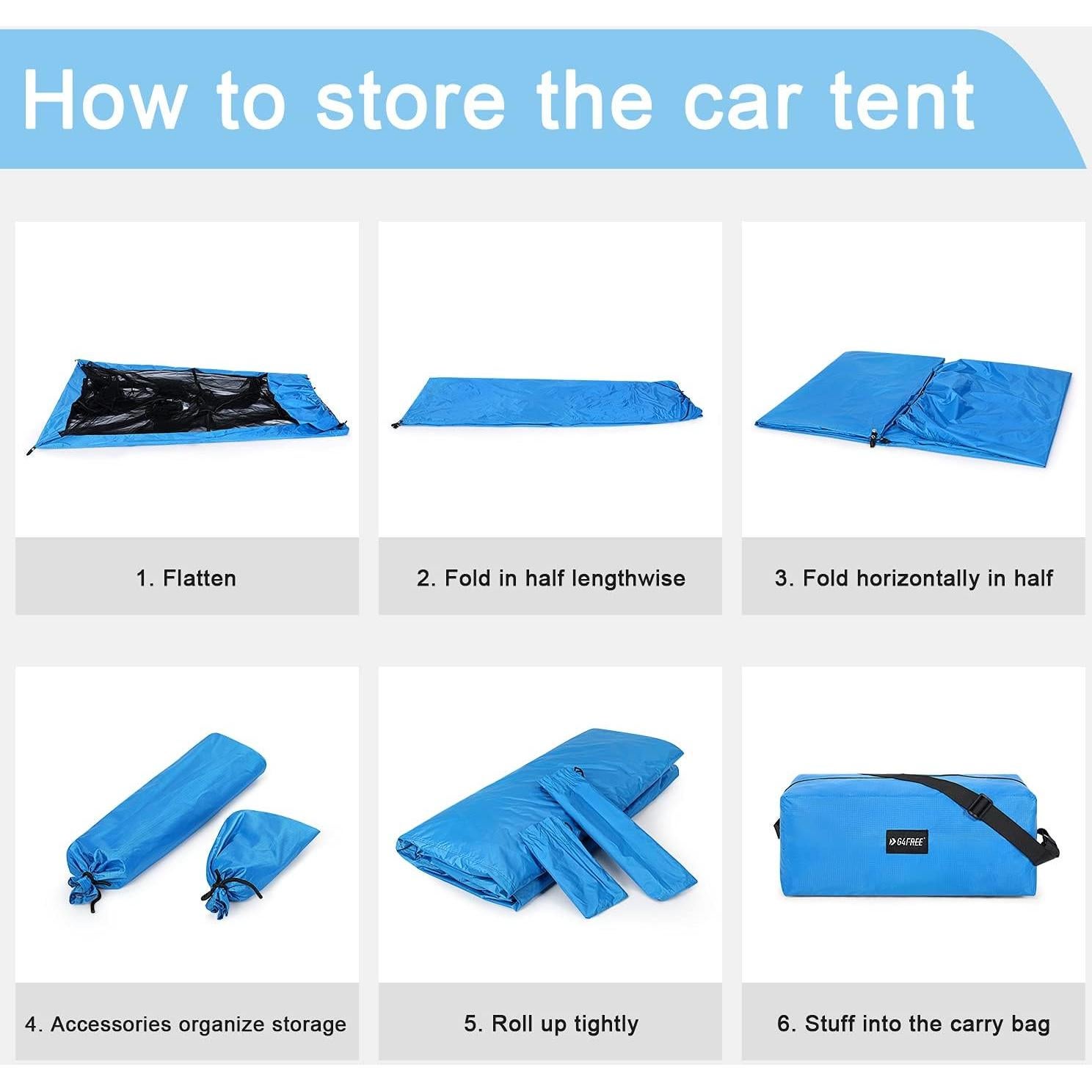 How to store the car tent

1. Flatten

2. Fold in half lengthwise

3. Fold horizontally in half

4. Accessories organize storage

5. Roll up tightly

G4FREE

6. Stuff into the carry bag