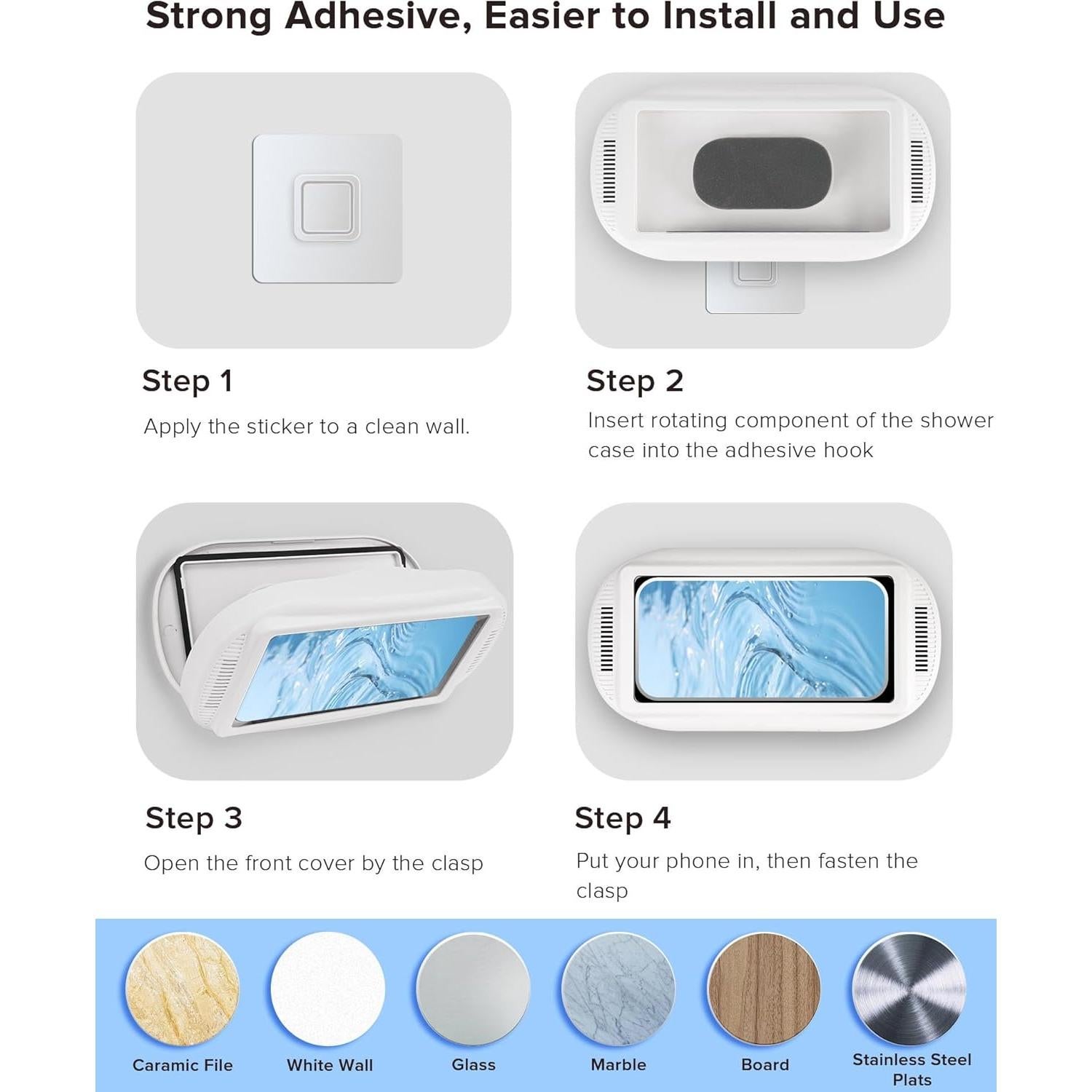 Strong Adhesive, Easier to Install and Use

Step 1

Apply the sticker to a clean wall.

Step 2

Insert rotating component of the shower case into the adhesive hook

Step 3

Open the front cover by the clasp

Step 4

Put your phone in, then fasten the clasp

Caramic File

White Wall

Glass

Marble

Board

Stainless Steel Plats