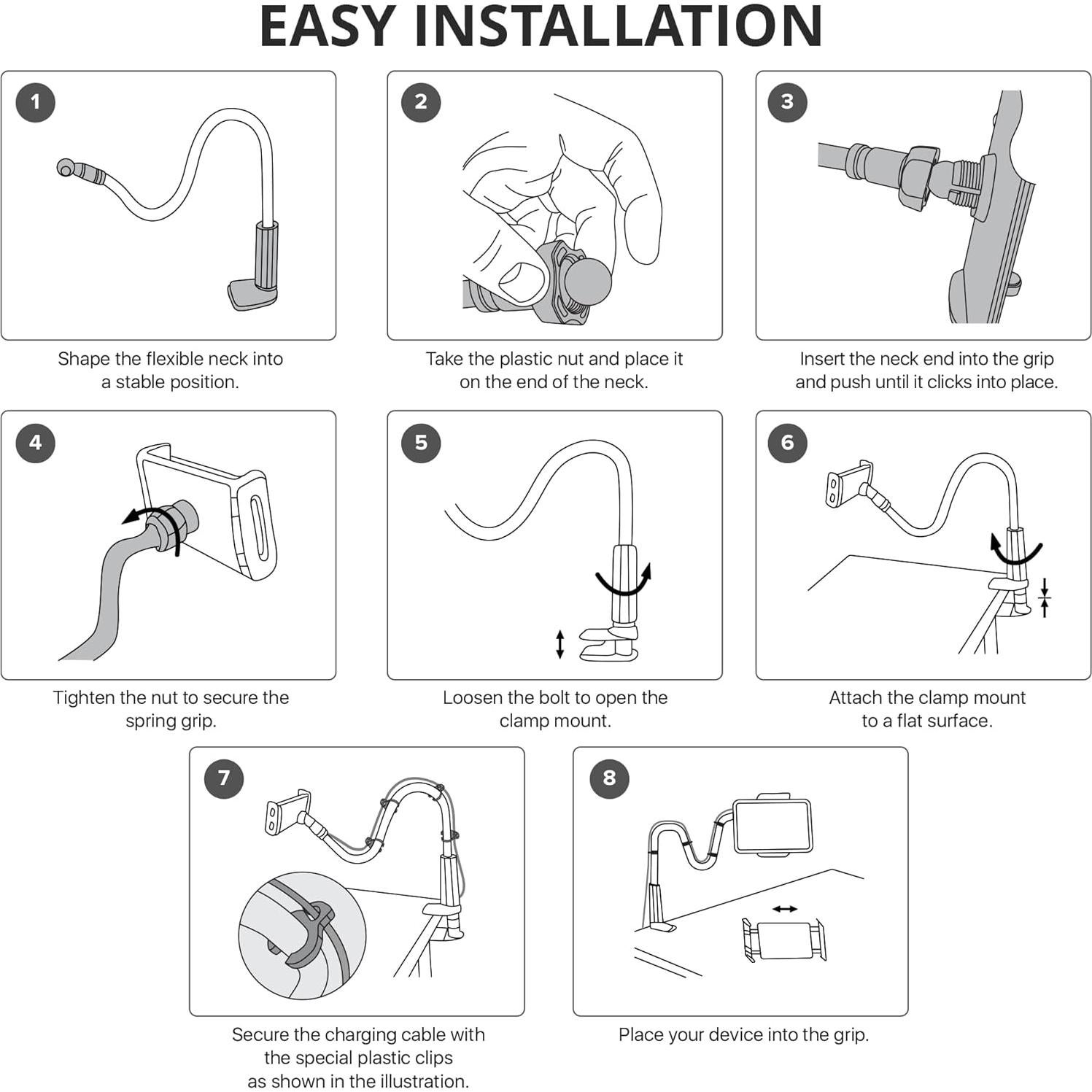 EASY INSTALLATION

1

Shape the flexible neck into a stable position.

2

Take the plastic nut and place it on the end of the neck.

3

Insert the neck end into the grip and push until it clicks into place.

4

Tighten the nut to secure the spring grip.

5

Loosen the bolt to open the clamp mount.

6

Attach the clamp mount to a flat surface.

7

Secure the charging cable with the special plastic clips as shown in the illustration.

8

Place your device into the grip.