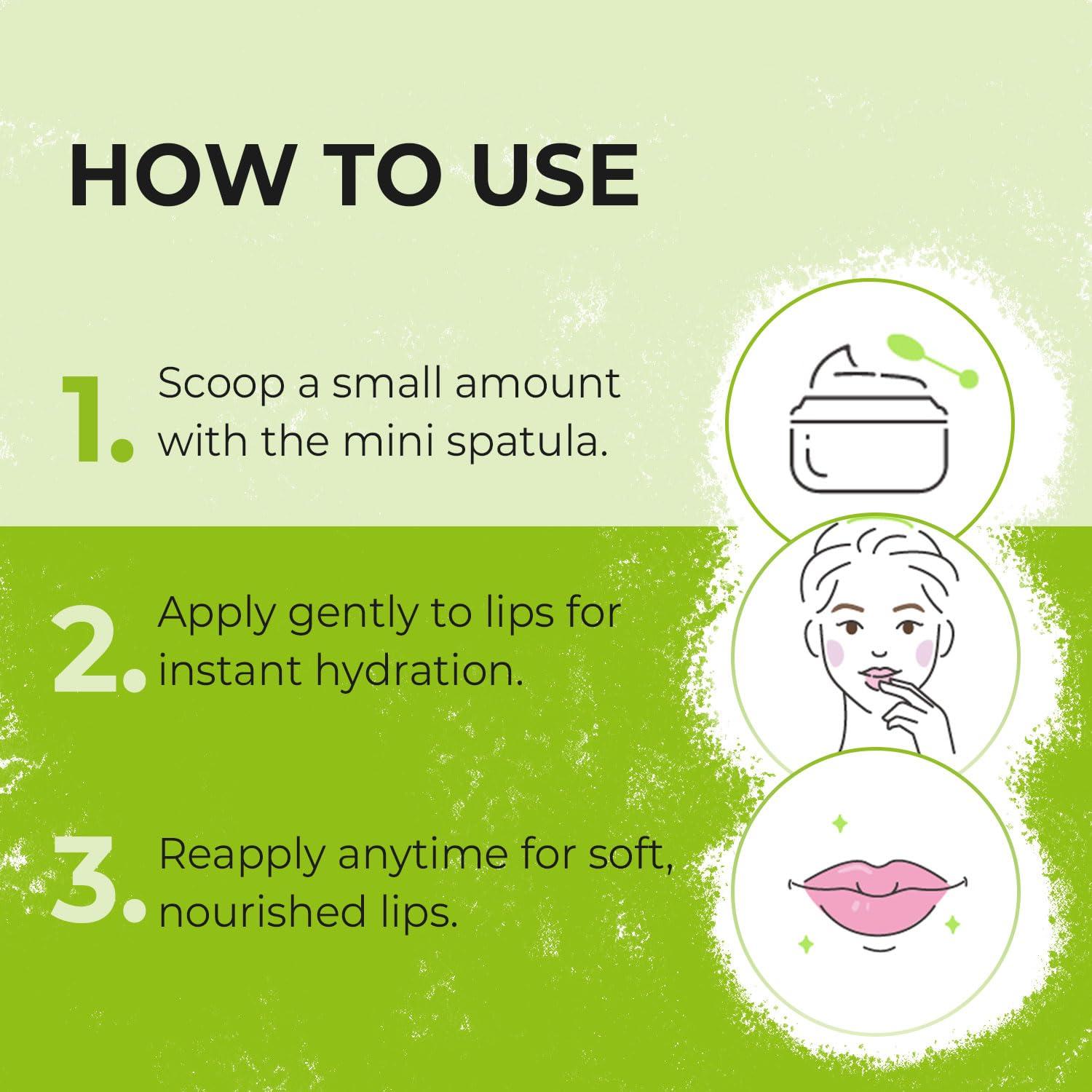 HOW TO USE

1. Scoop a small amount with the mini spatula.

2. Apply gently to lips for instant hydration.

3. Reapply anytime for soft, nourished lips.