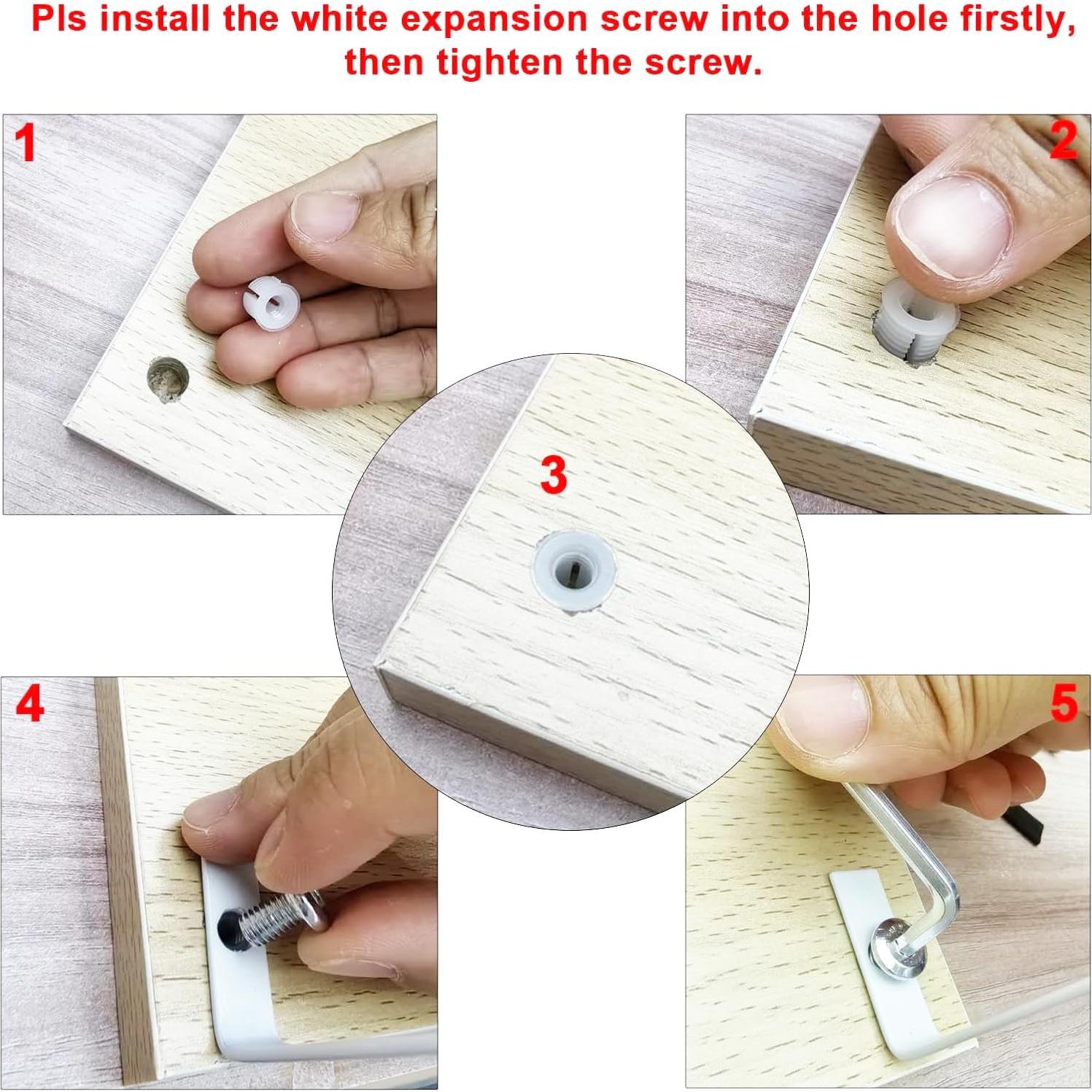 Pls install the white expansion screw into the hole firstly, then tighten the screw.

1

2

3

4

5