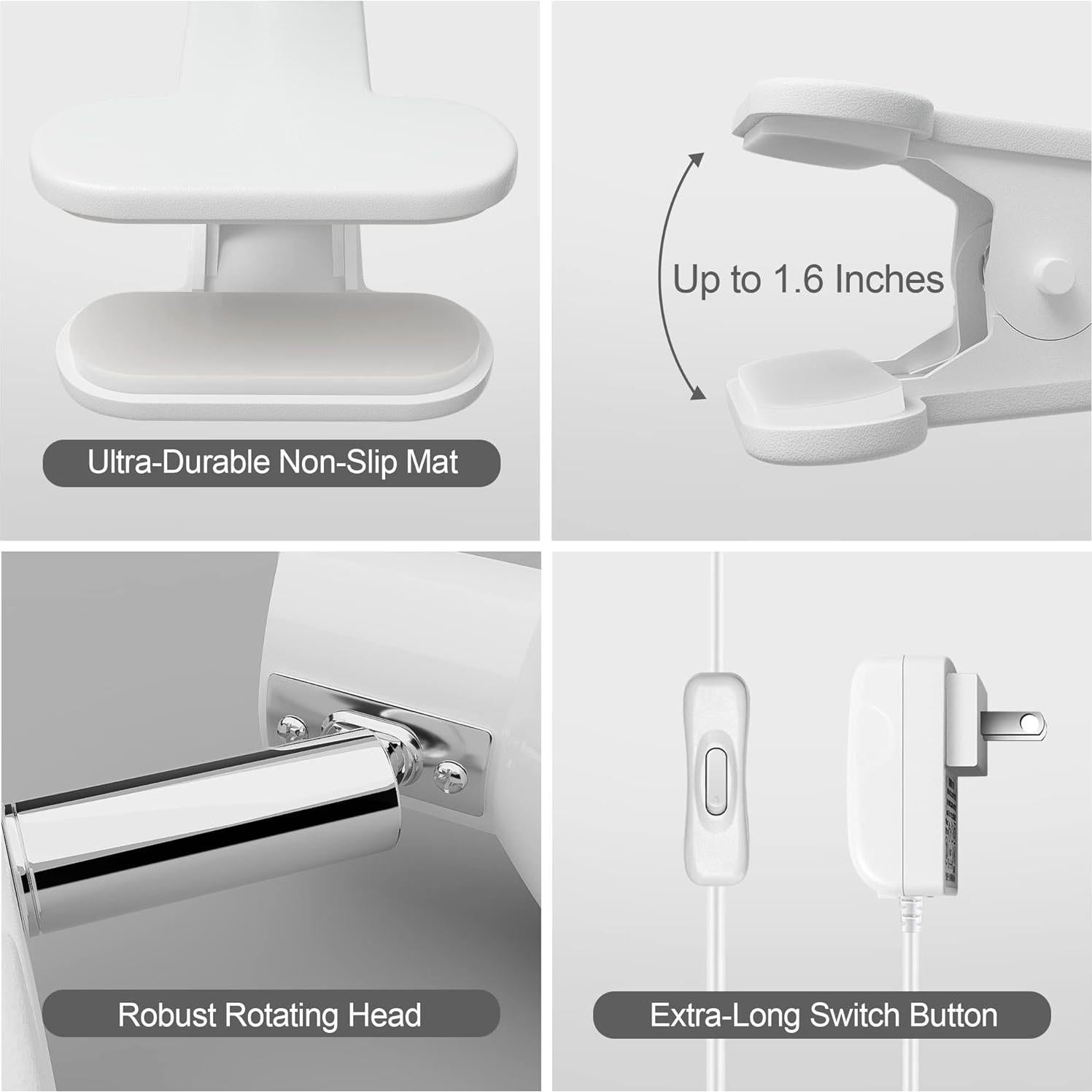 Ultra-Durable Non-Slip Mat

Up to 1.6 Inches

Robust Rotating Head

Extra-Long Switch Button