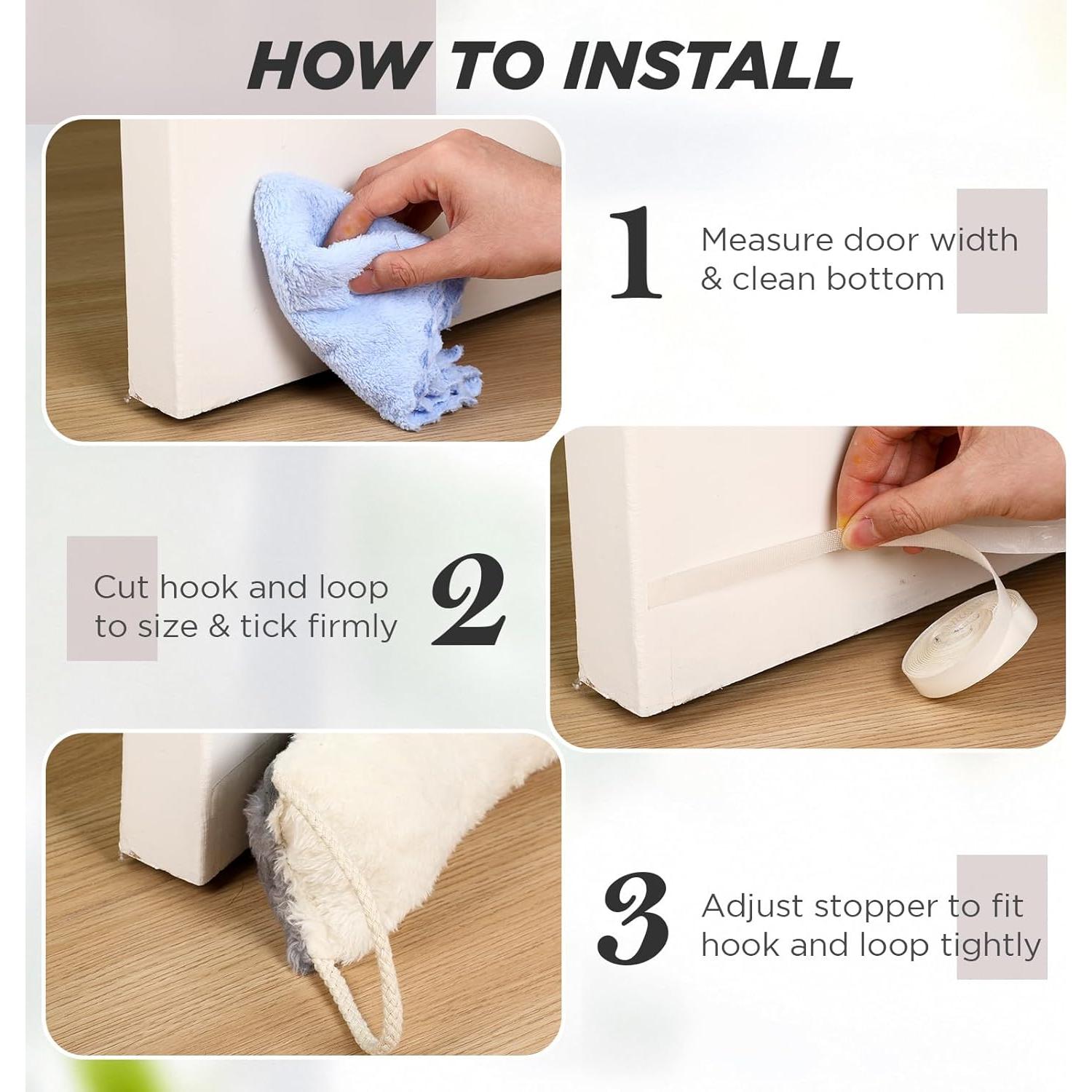 HOW TO INSTALL

1

Measure door width & clean bottom

Cut hook and loop to size & tick firmly

2

3

Adjust stopper to fit hook and loop tightly