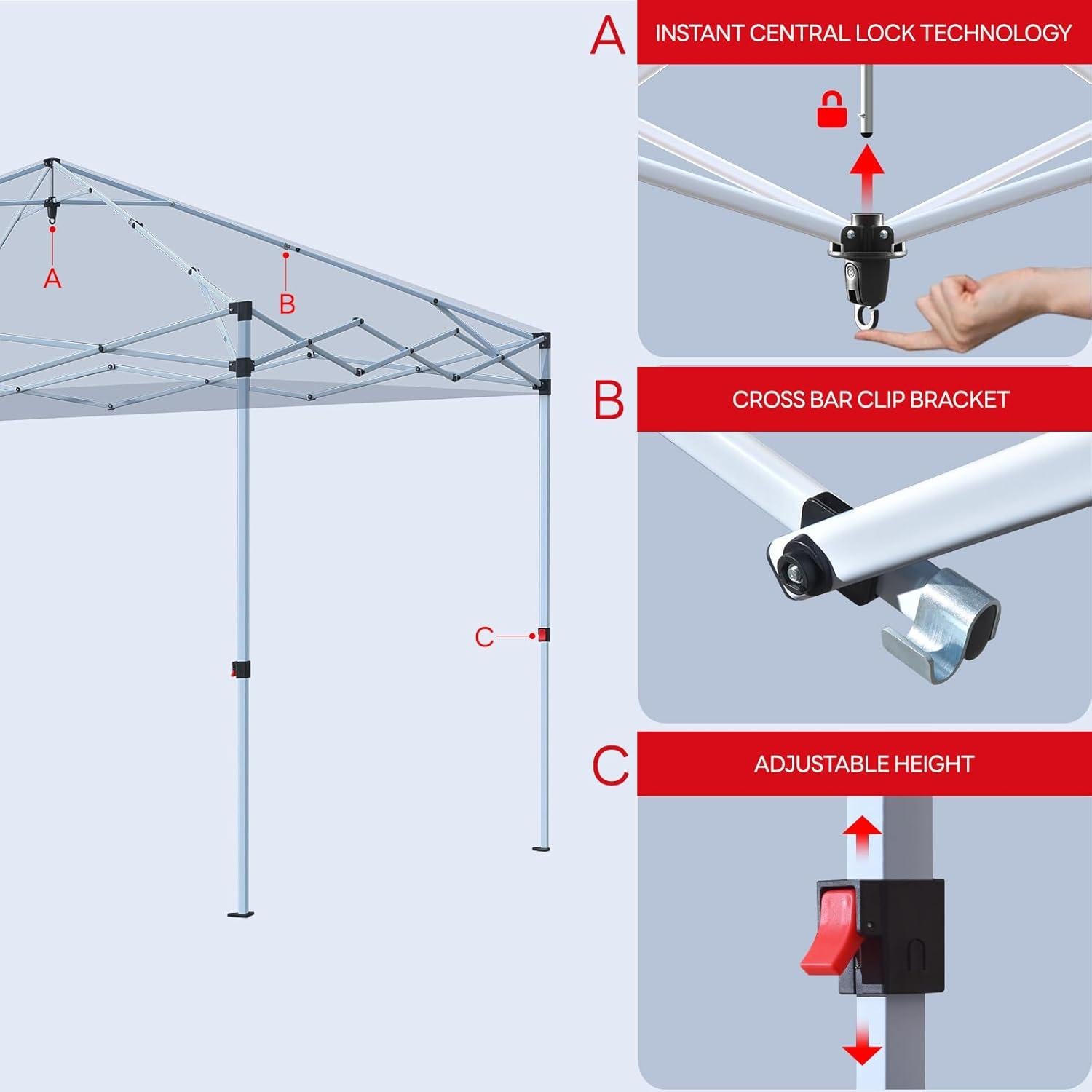 A

B

C

A INSTANT CENTRAL LOCK TECHNOLOGY

B CROSS BAR CLIP BRACKET

C ADJUSTABLE HEIGHT