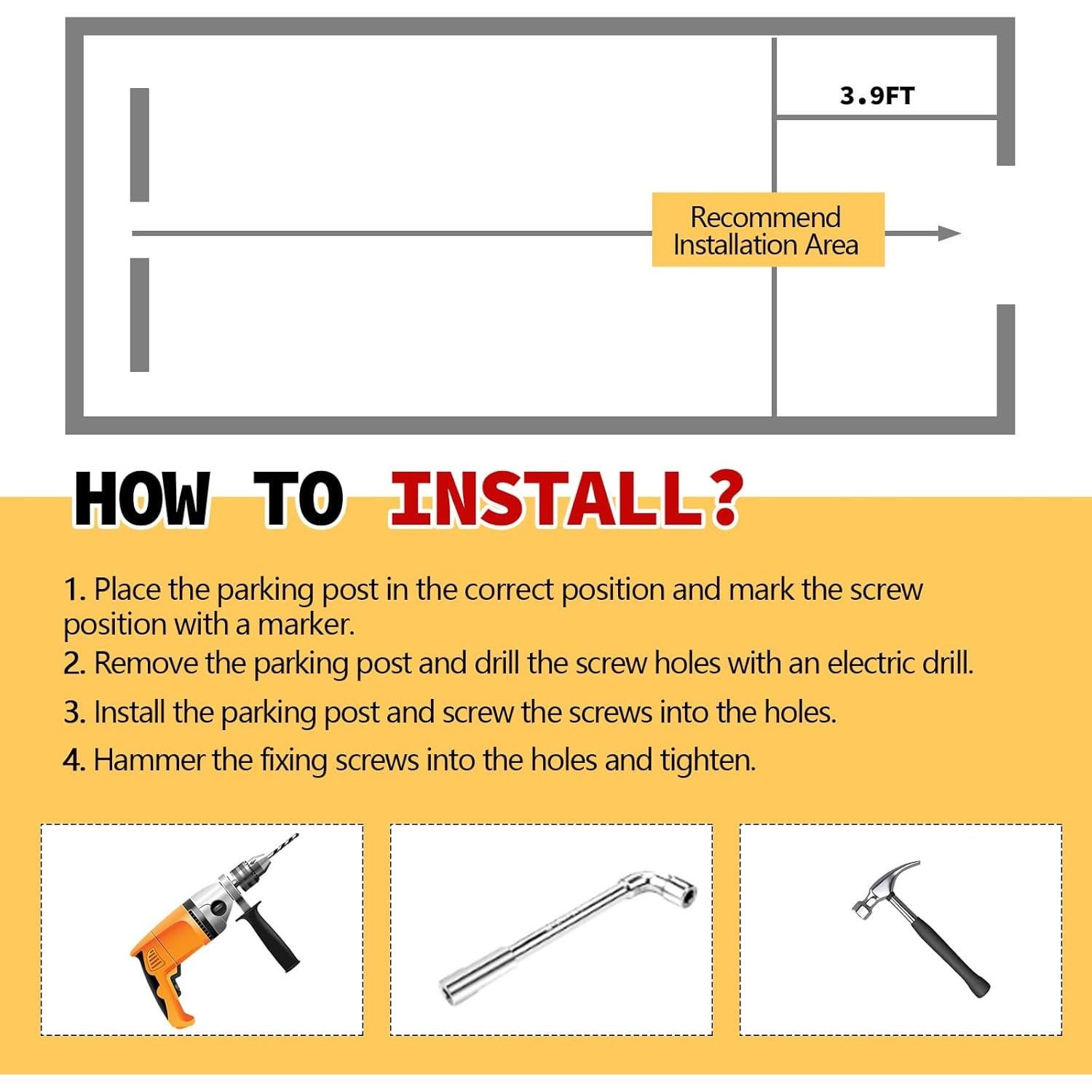 3.9FT

Recommend Installation Area

HOW TO INSTALL?

1. Place the parking post in the correct position and mark the screw position with a marker.
2. Remove the parking post and drill the screw holes with an electric drill.
3. Install the parking post and screw the screws into the holes.
4. Hammer the fixing screws into the holes and tighten.