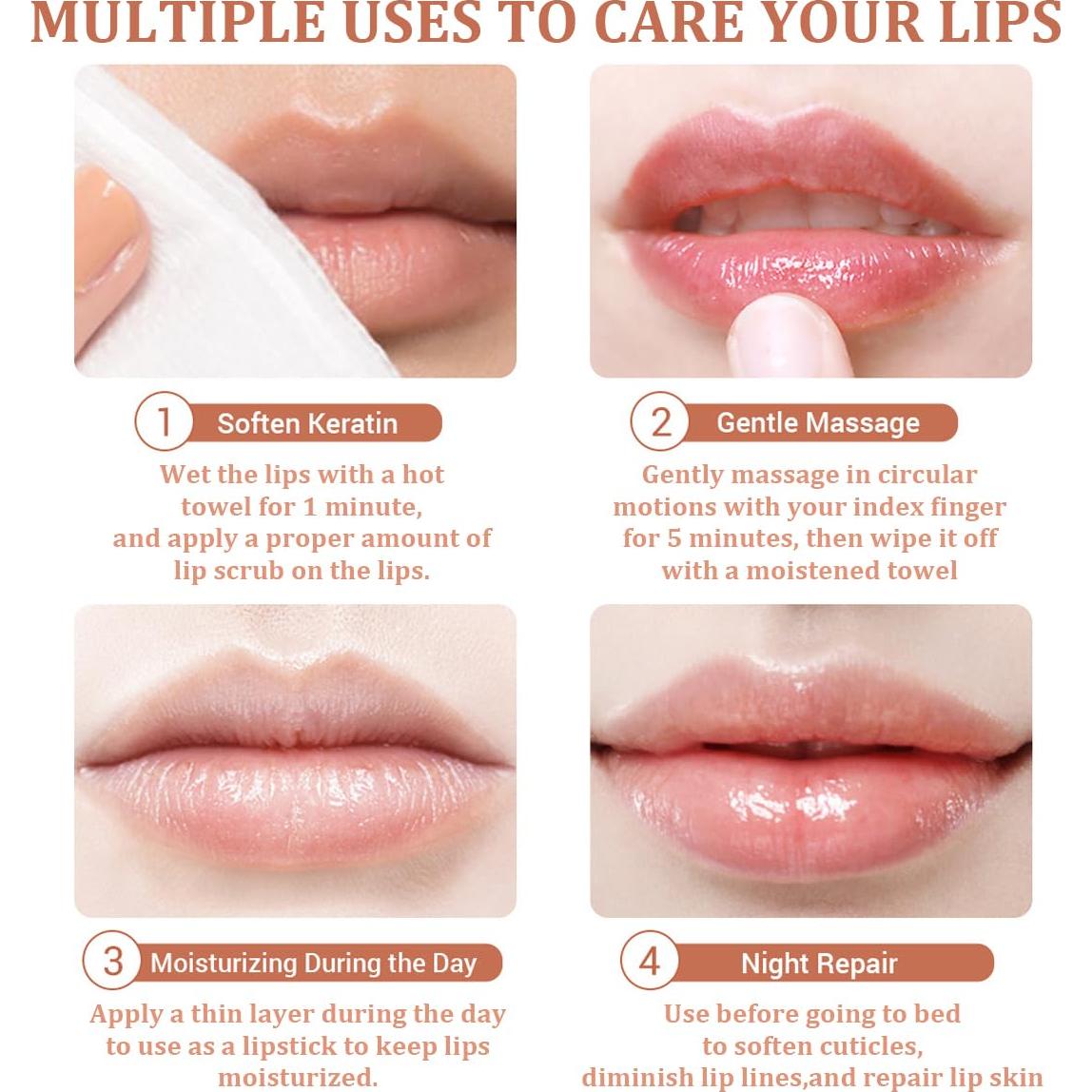 MULTIPLE USES TO CARE YOUR LIPS

1 Soften Keratin

Wet the lips with a hot towel for 1 minute, and apply a proper amount of lip scrub on the lips.

2 Gentle Massage

Gently massage in circular motions with your index finger for 5 minutes, then wipe it off with a moistened towel

3 Moisturizing During the Day

Apply a thin layer during the day to use as a lipstick to keep lips moisturized.

4 Night Repair

Use before going to bed to soften cuticles, diminish lip lines,and repair lip skin