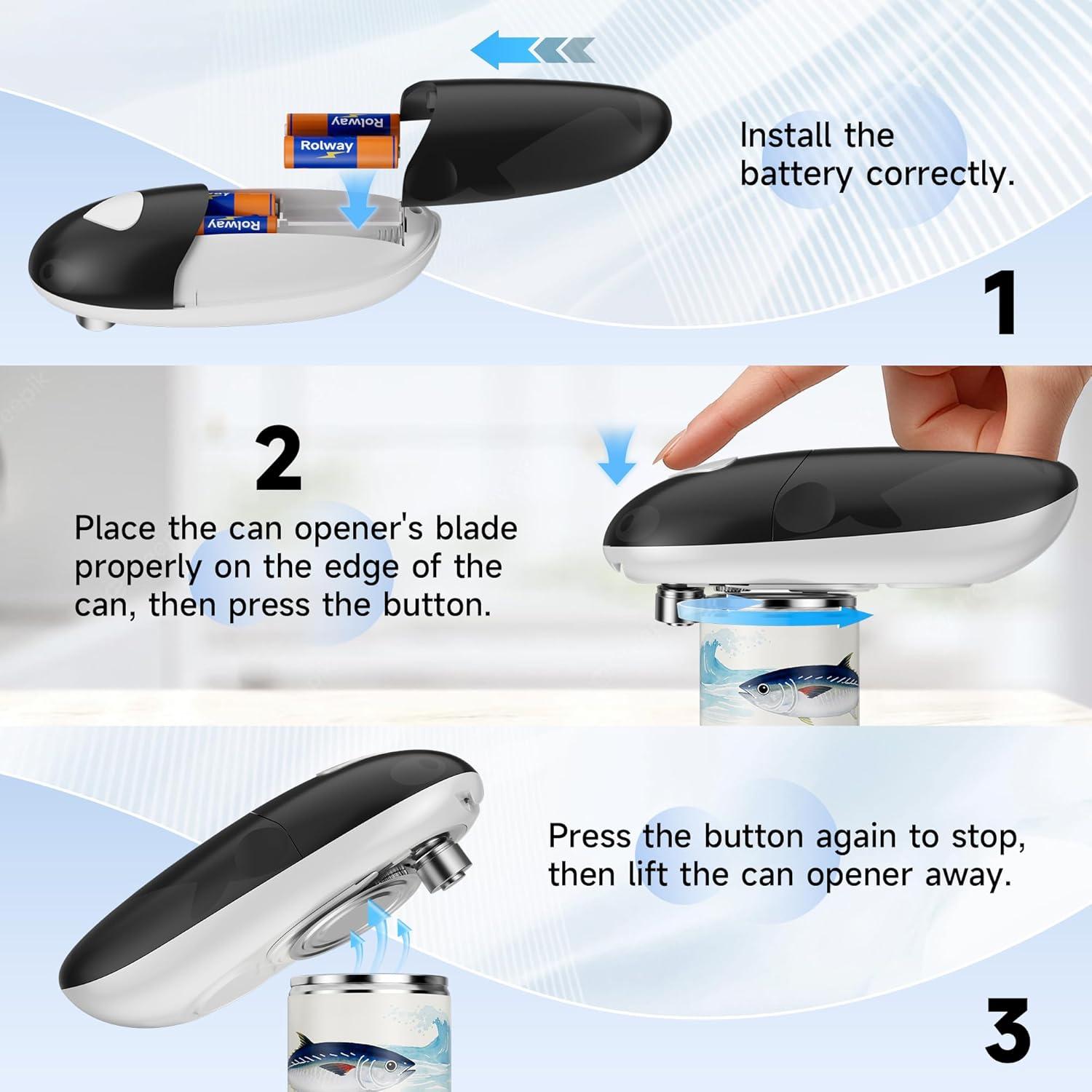 Rolway
Rolway
Rolway

Install the battery correctly.

1

2

Place the can opener's blade properly on the edge of the can, then press the button.

Press the button again to stop, then lift the can opener away.

3