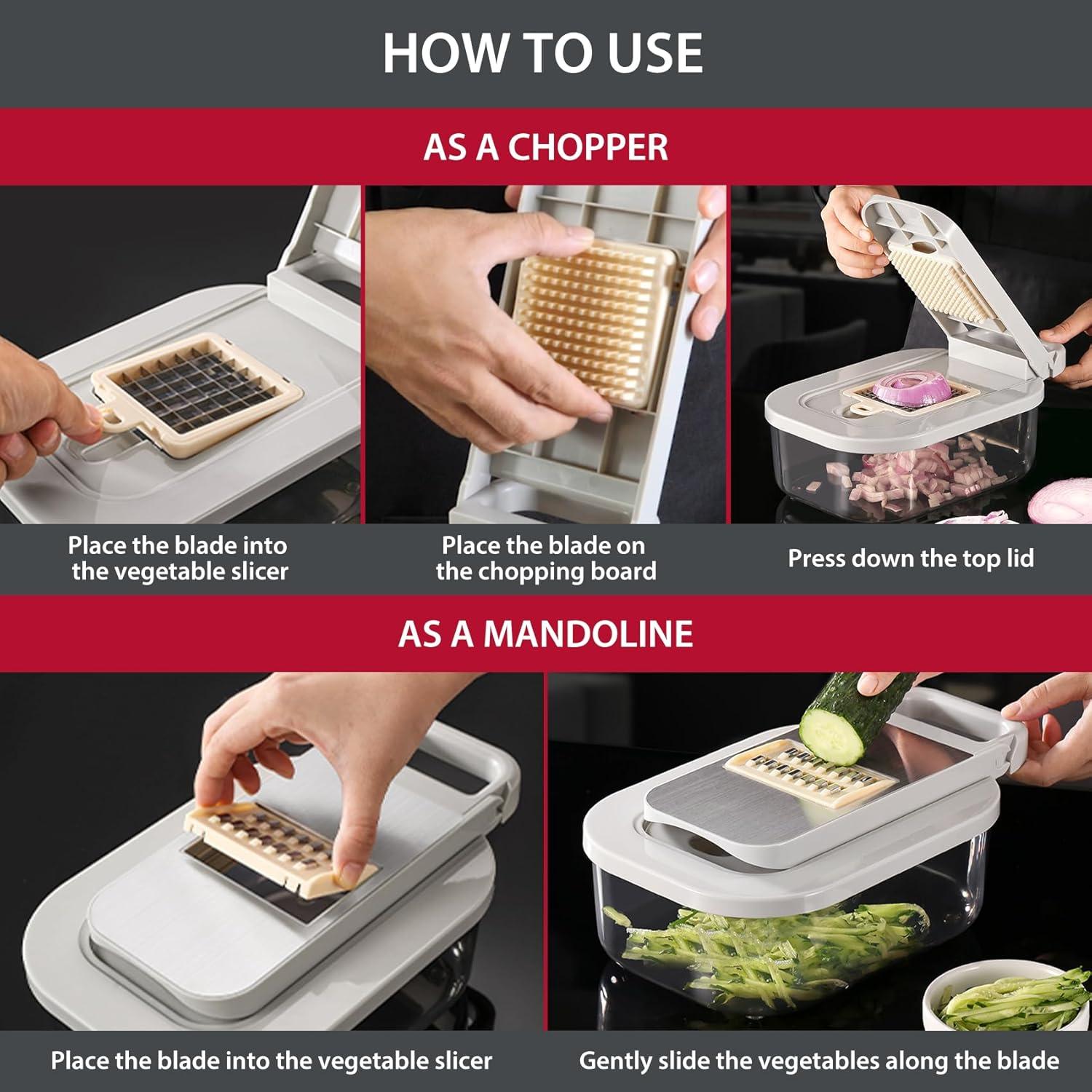 HOW TO USE

AS A CHOPPER

Place the blade into the vegetable slicer

Place the blade on the chopping board

Press down the top lid

AS A MANDOLINE

Place the blade into the vegetable slicer

Gently slide the vegetables along the blade