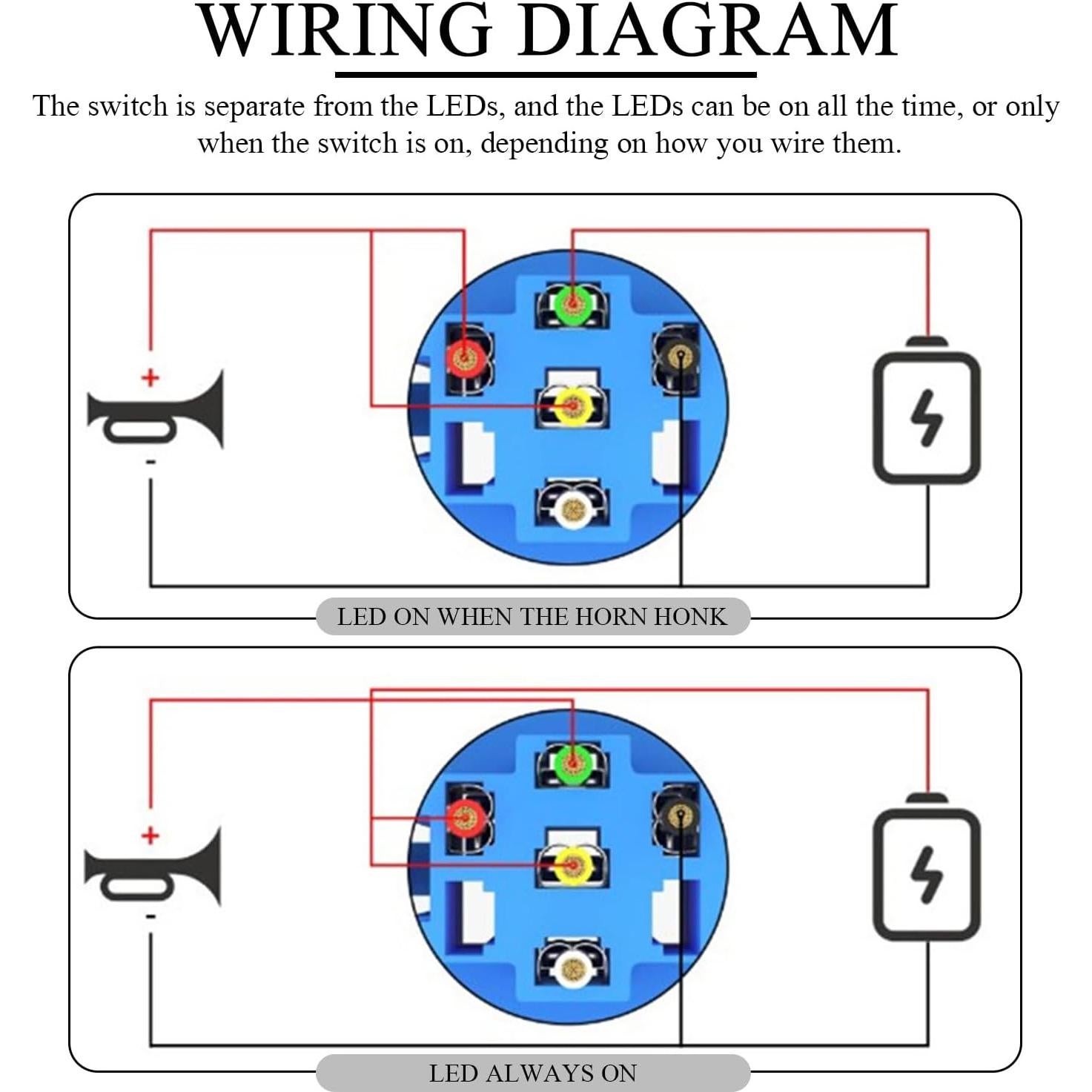 WIRING DIAGRAM

The switch is separate from the LEDs, and the LEDs can be on all the time, or only when the switch is on, depending on how you wire them.

+

-

LED ON WHEN THE HORN HONK

+

-

LED ALWAYS ON