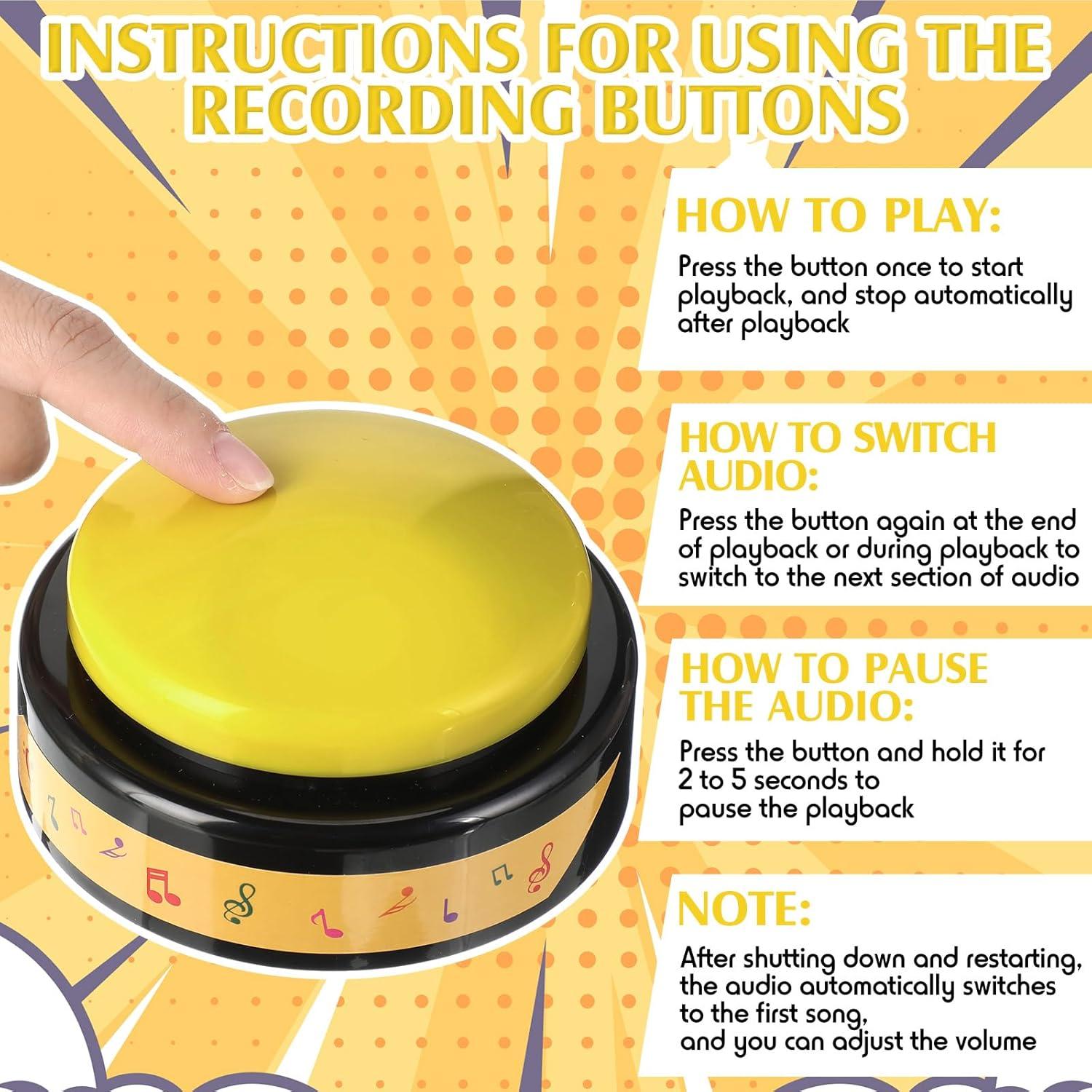 INSTRUCTIONS FOR USING THE RECORDING BUTTONS

HOW TO PLAY:

Press the button once to start playback, and stop automatically after playback

HOW TO SWITCH AUDIO:

Press the button again at the end of playback or during playback to switch to the next section of audio

HOW TO PAUSE THE AUDIO:

Press the button and hold it for 2 to 5 seconds to pause the playback

NOTE:

After shutting down and restarting, the audio automatically switches to the first song, and you can adjust the volume