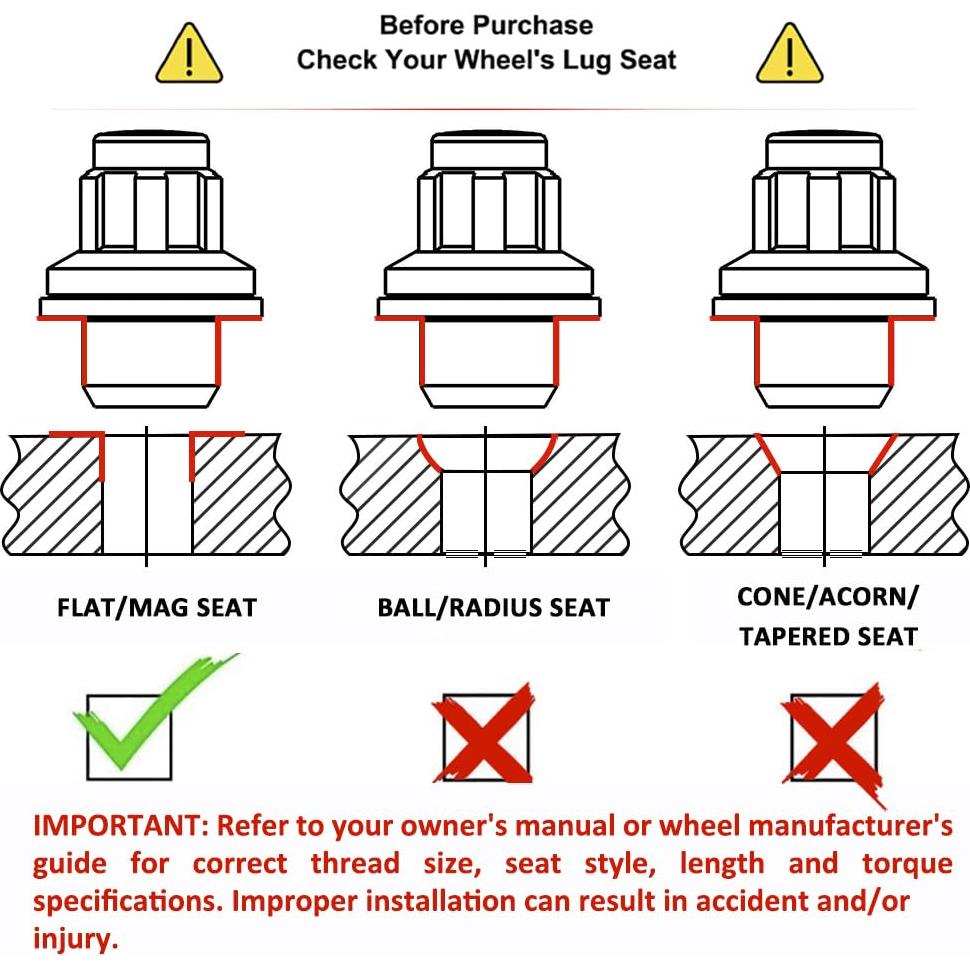 Before Purchase
Check Your Wheel's Lug Seat

FLAT/MAG SEAT

BALL/RADIUS SEAT

CONE/ACORN/
TAPERED SEAT

IMPORTANT: Refer to your owner's manual or wheel manufacturer's guide for correct thread size, seat style, length and torque specifications. Improper installation can result in accident and/or injury.