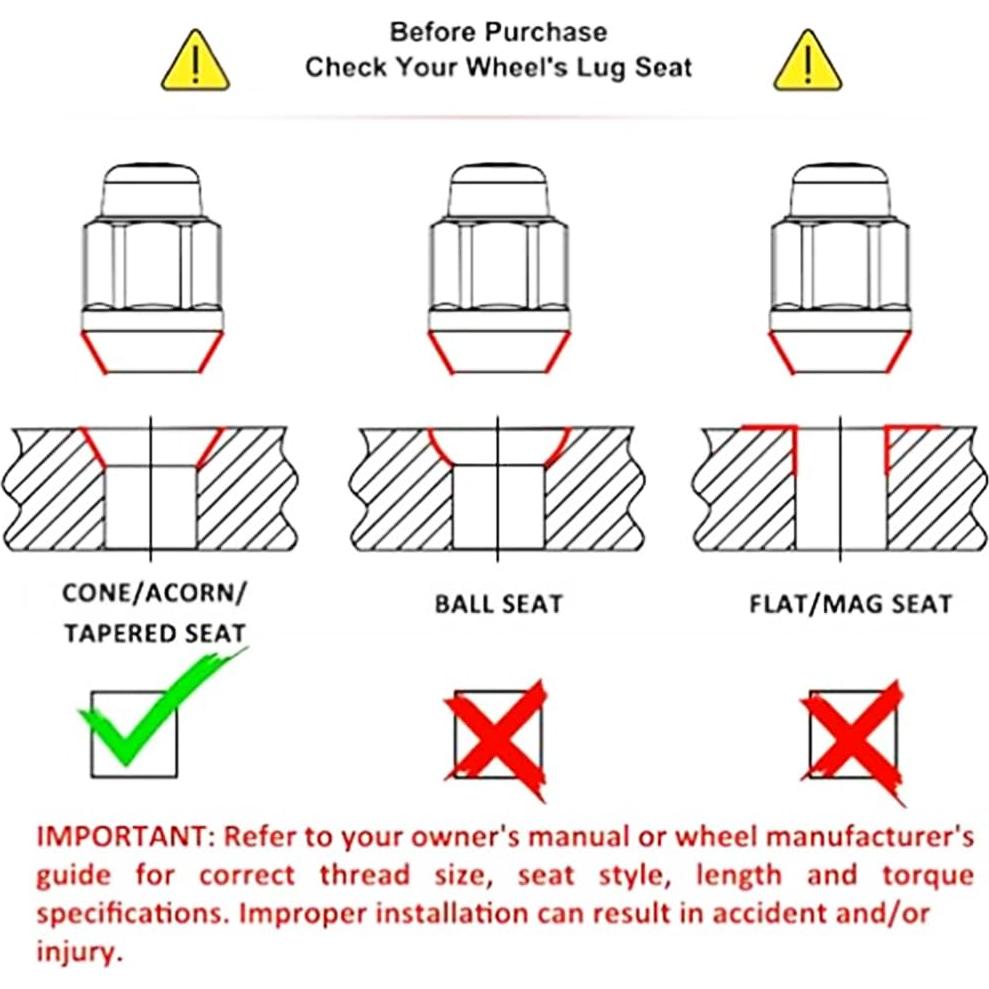 Before Purchase
Check Your Wheel's Lug Seat

CONE/ACORN/ TAPERED SEAT

BALL SEAT

FLAT/MAG SEAT

IMPORTANT: Refer to your owner's manual or wheel manufacturer's guide for correct thread size, seat style, length and torque specifications. Improper installation can result in accident and/or injury.