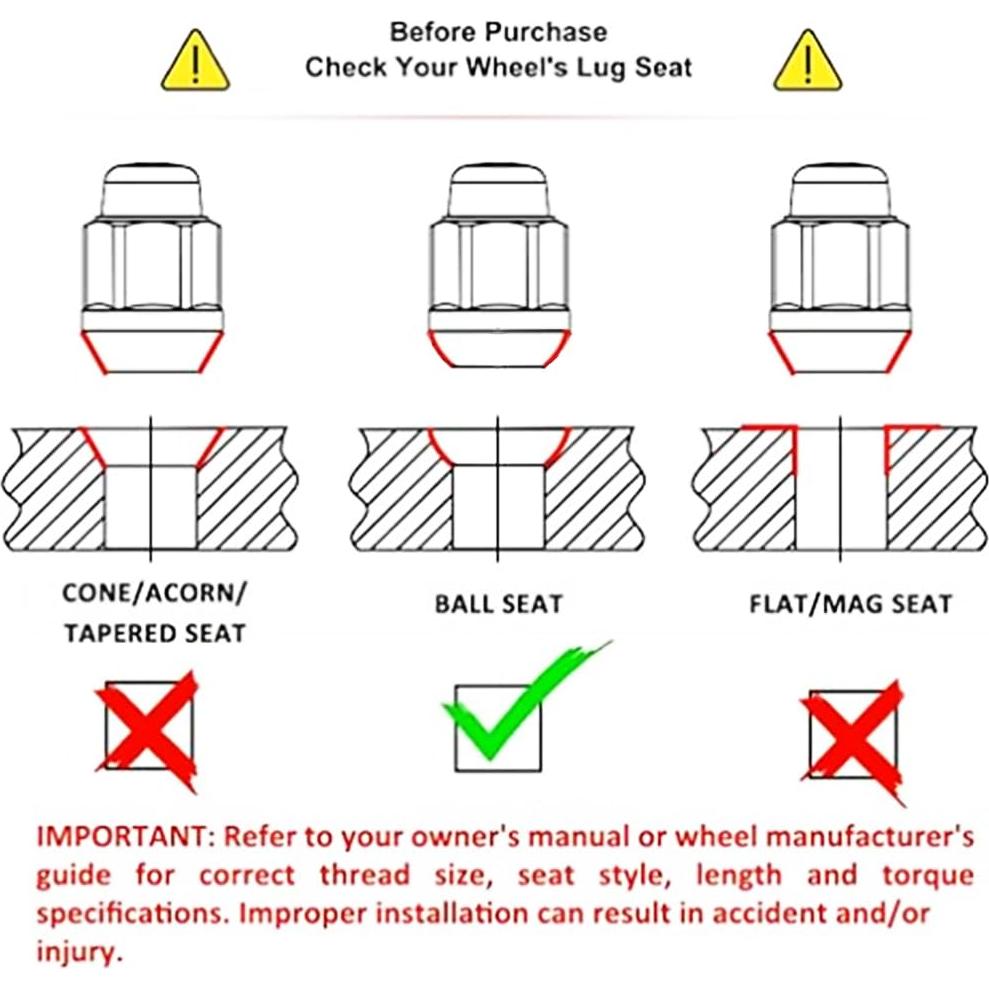 Before Purchase
Check Your Wheel's Lug Seat

CONE/ACORN/
TAPERED SEAT

BALL SEAT

FLAT/MAG SEAT

IMPORTANT: Refer to your owner's manual or wheel manufacturer's guide for correct thread size, seat style, length and torque specifications. Improper installation can result in accident and/or injury.