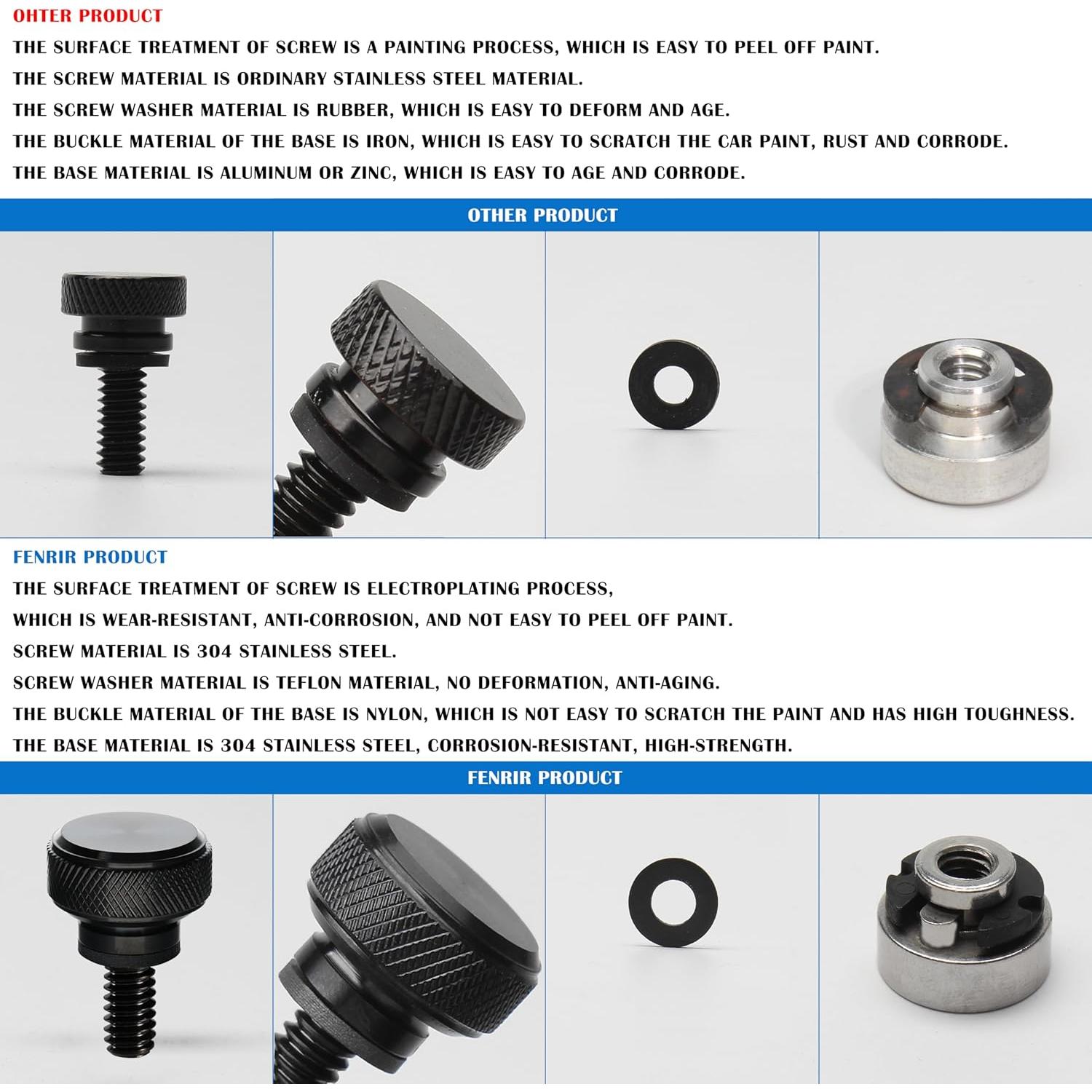 OHTER PRODUCT

THE SURFACE TREATMENT OF SCREW IS A PAINTING PROCESS, WHICH IS EASY TO PEEL OFF PAINT.

THE SCREW MATERIAL IS ORDINARY STAINLESS STEEL MATERIAL.

THE SCREW WASHER MATERIAL IS RUBBER, WHICH IS EASY TO DEFORM AND AGE.

THE BUCKLE MATERIAL OF THE BASE IS IRON, WHICH IS EASY TO SCRATCH THE CAR PAINT, RUST AND CORRODE.

THE BASE MATERIAL IS ALUMINUM OR ZINC, WHICH IS EASY TO AGE AND CORRODE.

OTHER PRODUCT

FENRIR PRODUCT

THE SURFACE TREATMENT OF SCREW IS ELECTROPLATING PROCESS, WHICH IS WEAR-RESISTANT, ANTI-CORROSION, AND NOT EASY TO PEEL OFF PAINT.

SCREW MATERIAL IS 304 STAINLESS STEEL.

SCREW WASHER MATERIAL IS TEFLON MATERIAL, NO DEFORMATION, ANTI-AGING.

THE BUCKLE MATERIAL OF THE BASE IS NYLON, WHICH IS NOT EASY TO SCRATCH THE PAINT AND HAS HIGH TOUGHNESS.

THE BASE MATERIAL IS 304 STAINLESS STEEL, CORROSION-RESISTANT, HIGH-STRENGTH.

FENRIR PRODUCT