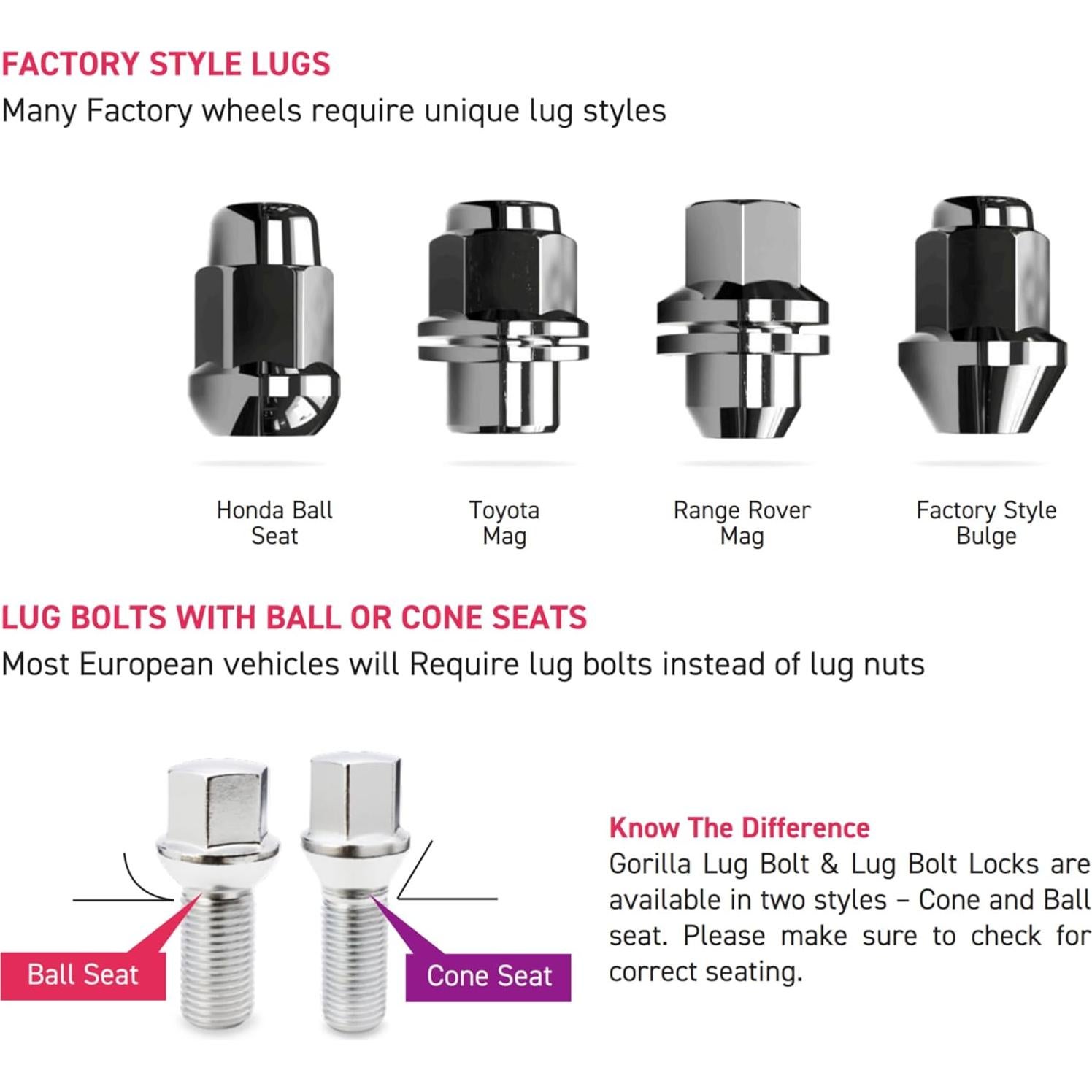 FACTORY STYLE LUGS
Many Factory wheels require unique lug styles

Honda Ball Seat

Toyota Mag

Range Rover Mag

Factory Style Bulge

LUG BOLTS WITH BALL OR CONE SEATS
Most European vehicles will Require lug bolts instead of lug nuts

Ball Seat

Cone Seat

Know The Difference
Gorilla Lug Bolt & Lug Bolt Locks are available in two styles – Cone and Ball seat. Please make sure to check for correct seating.