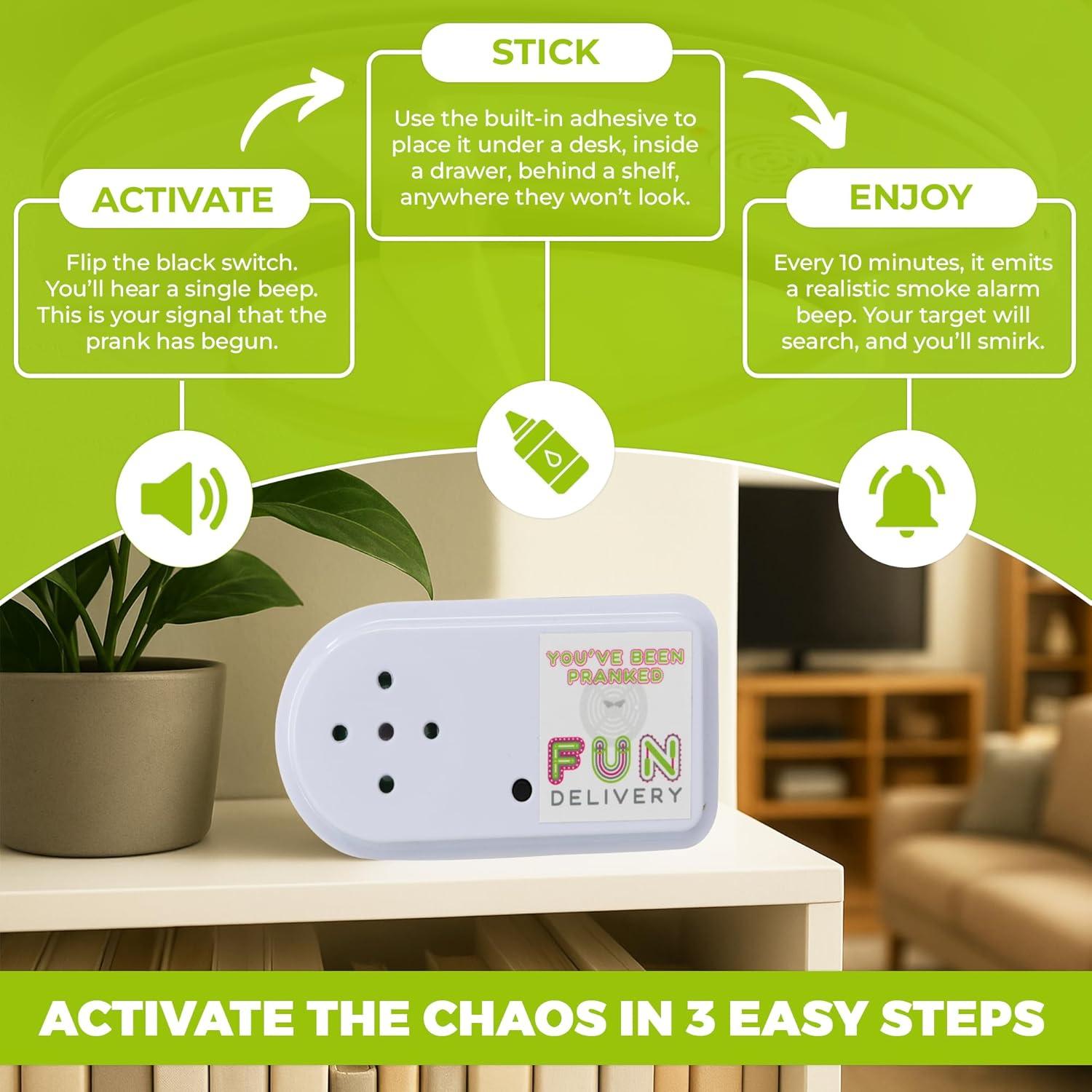 ACTIVATE

Flip the black switch. You'll hear a single beep. This is your signal that the prank has begun.

STICK

Use the built-in adhesive to place it under a desk, inside a drawer, behind a shelf, anywhere they won't look.

ENJOY

Every 10 minutes, it emits a realistic smoke alarm beep. Your target will search, and you'll smirk.

YOU'VE BEEN PRANKED

FUN DELIVERY

ACTIVATE THE CHAOS IN 3 EASY STEPS