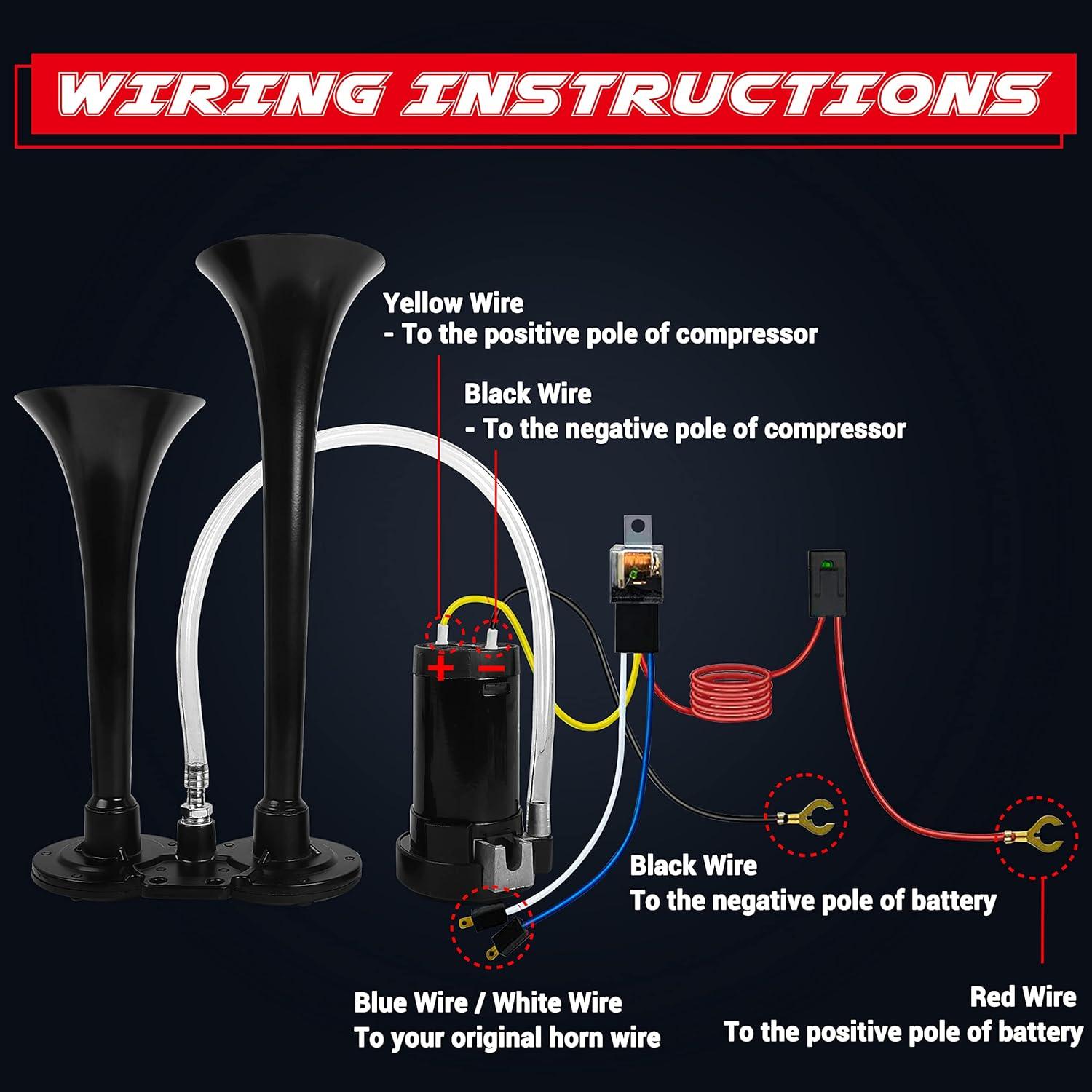 WIRING INSTRUCTIONS

Yellow Wire
- To the positive pole of compressor

Black Wire
- To the negative pole of compressor

+ −

Black Wire
To the negative pole of battery

Blue Wire / White Wire
To your original horn wire

Red Wire
To the positive pole of battery