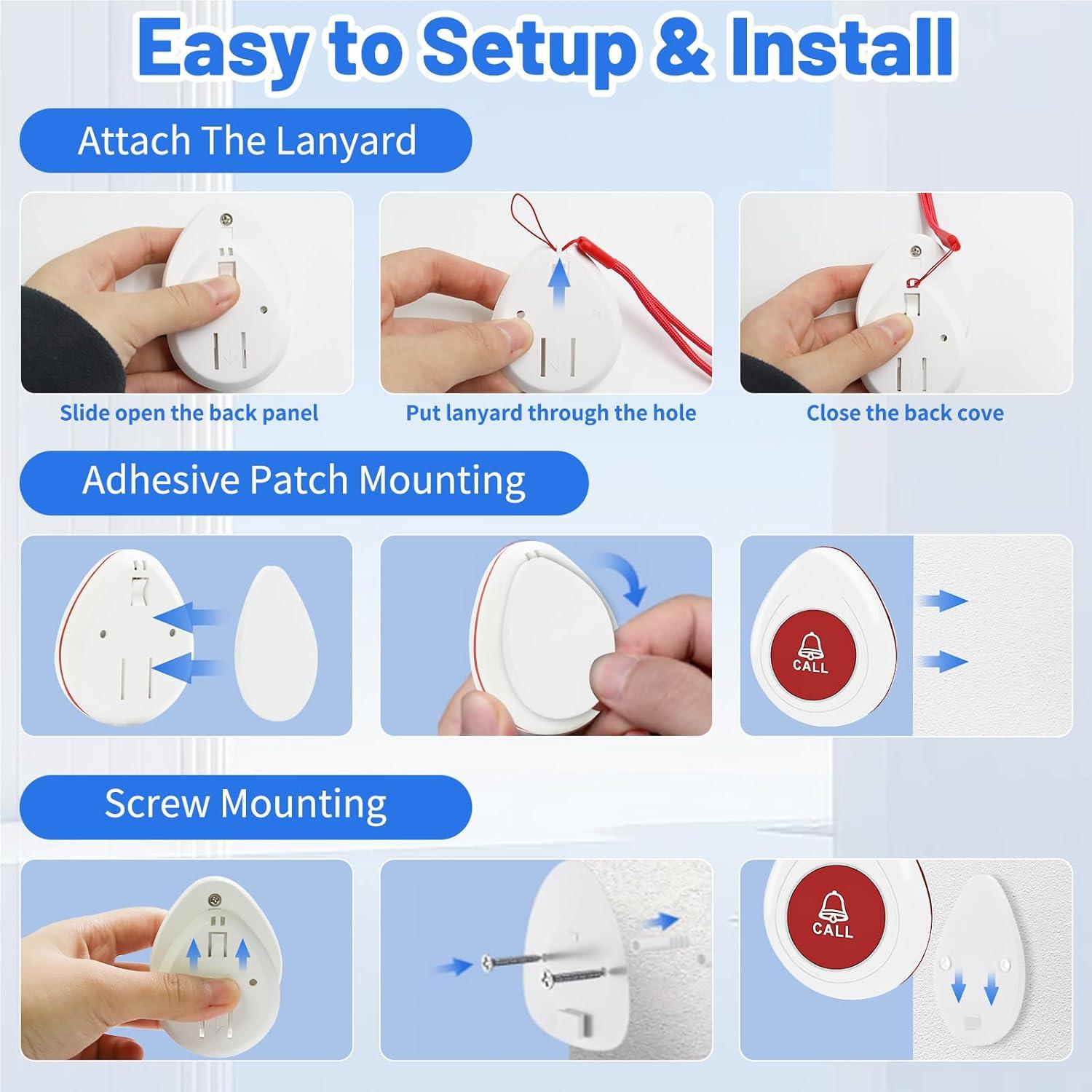 Easy to Setup & Install

Attach The Lanyard

Slide open the back panel

Put lanyard through the hole

Close the back cove

Adhesive Patch Mounting

CALL

Screw Mounting

CALL