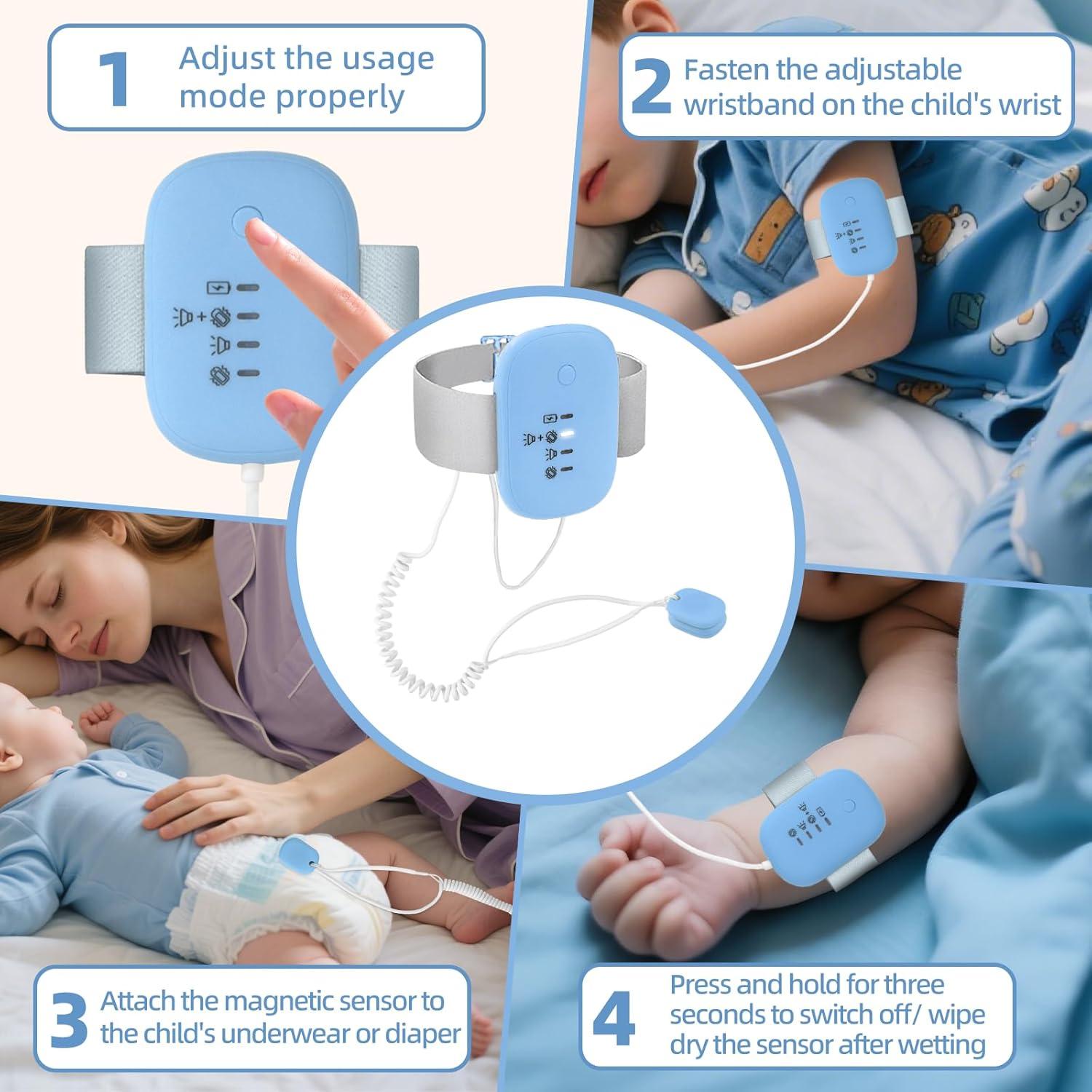 1 Adjust the usage mode properly

2 Fasten the adjustable wristband on the child's wrist

3 Attach the magnetic sensor to the child's underwear or diaper

4 Press and hold for three seconds to switch off/ wipe dry the sensor after wetting