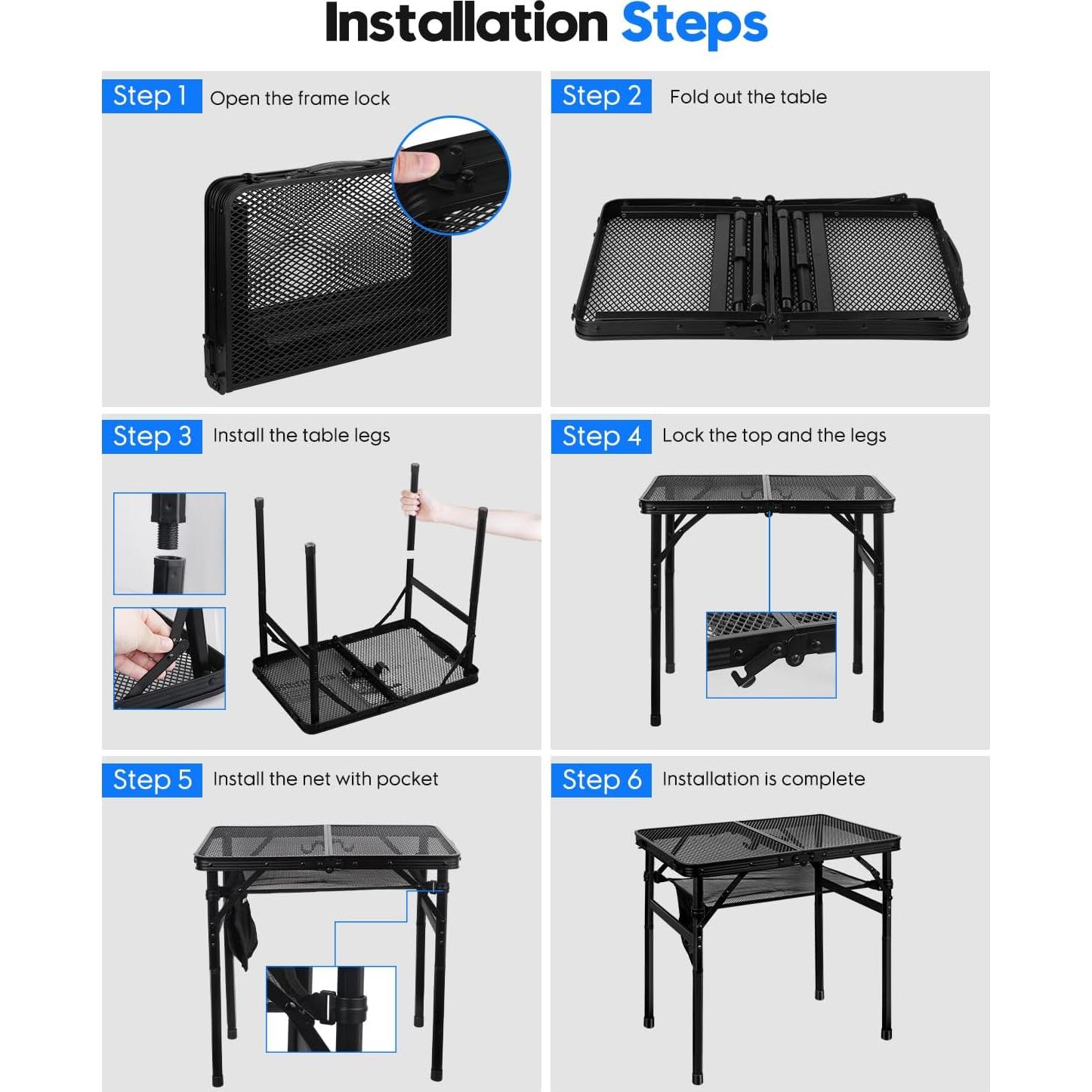 Installation Steps

Step 1 Open the frame lock

Step 2 Fold out the table

Step 3 Install the table legs

Step 4 Lock the top and the legs

Step 5 Install the net with pocket

Step 6 Installation is complete