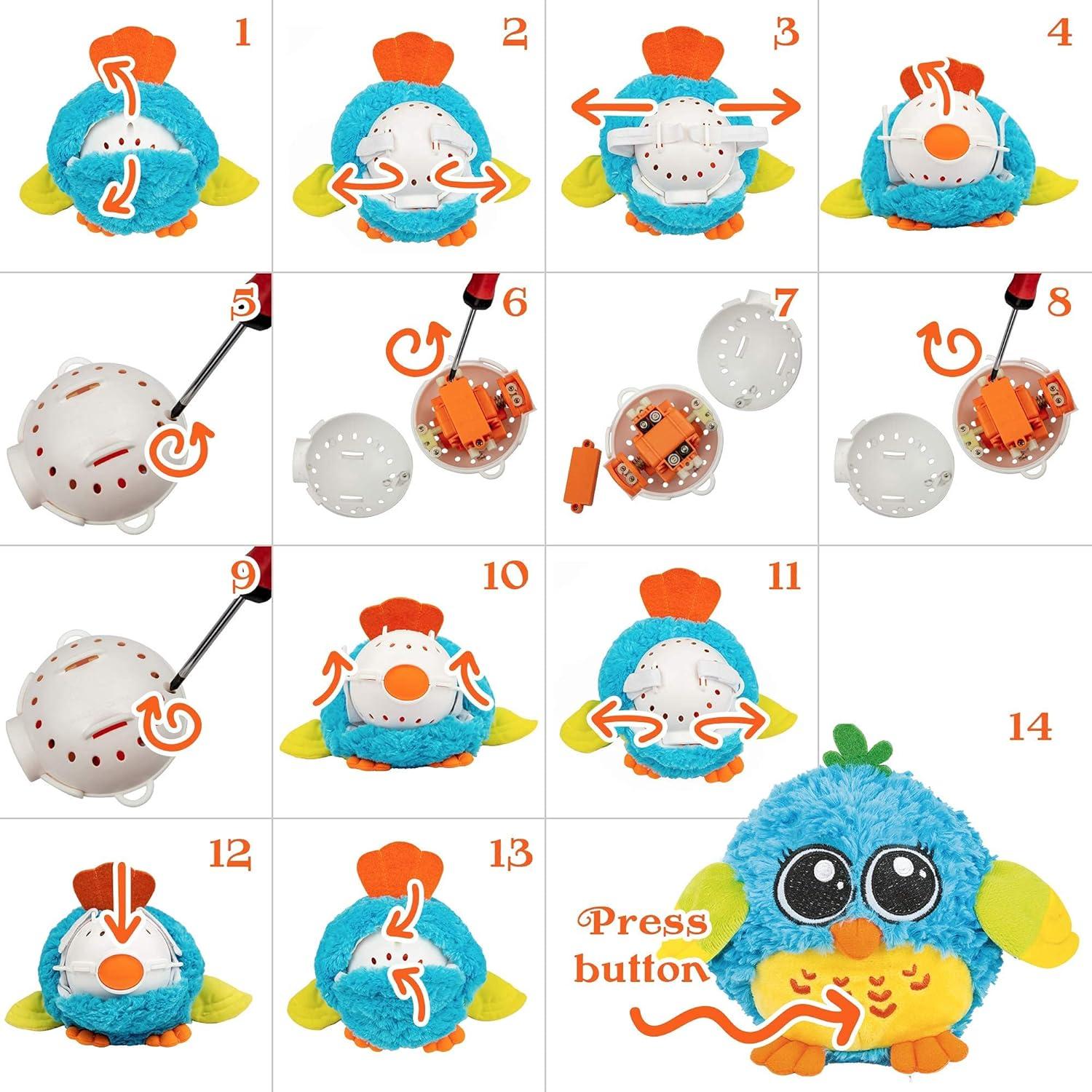 1

2

3

4

5

6

7

8

9

10

11

12

13

14

Press button